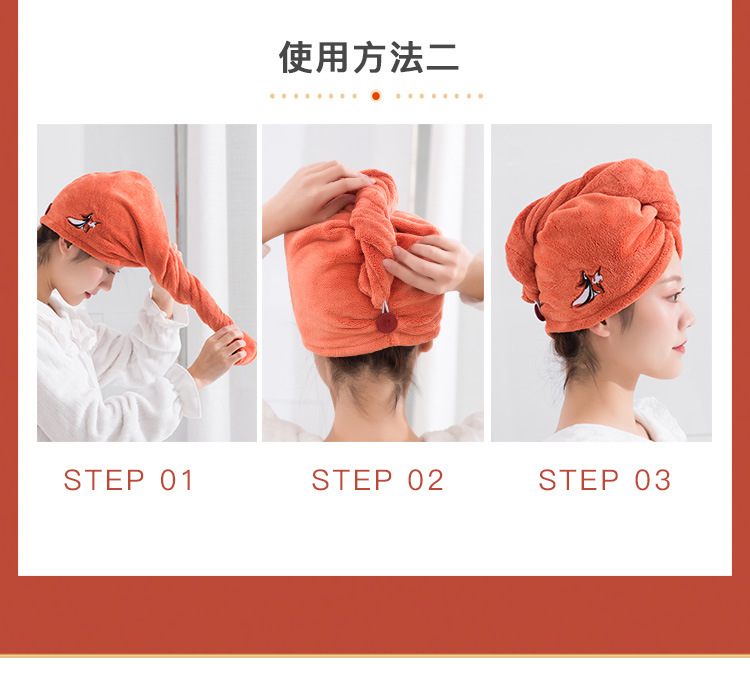 使用方法二

STEP 01

STEP 02

STEP 03