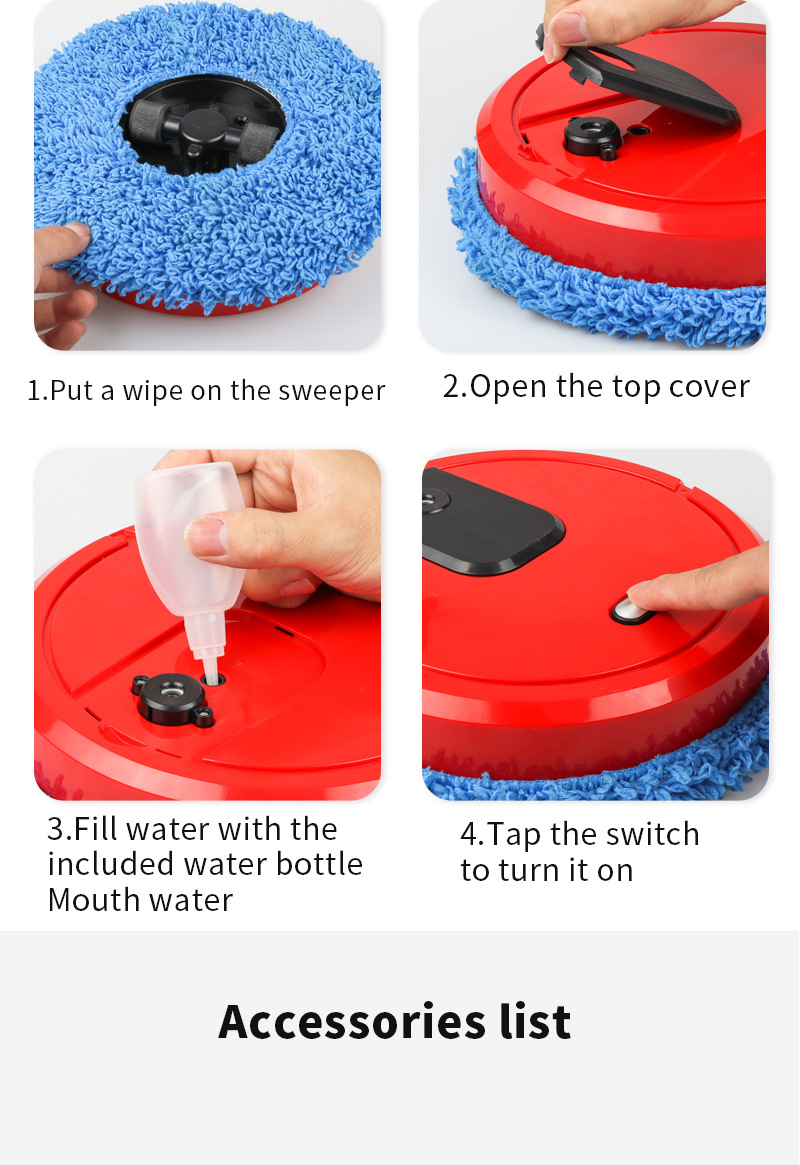 1.Put a wipe on the sweeper

2.Open the top cover

3.Fill water with the included water bottle Mouth water

4.Tap the switch to turn it on

Accessories list