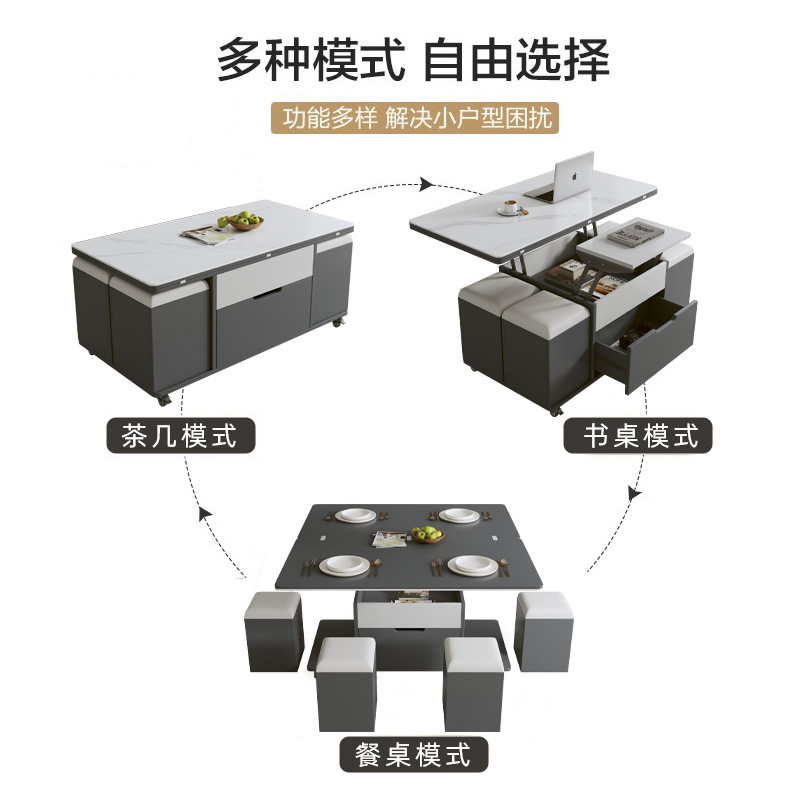 多种模式 自由选择

功能多样 解决小户型困扰

茶几模式

书桌模式

餐桌模式