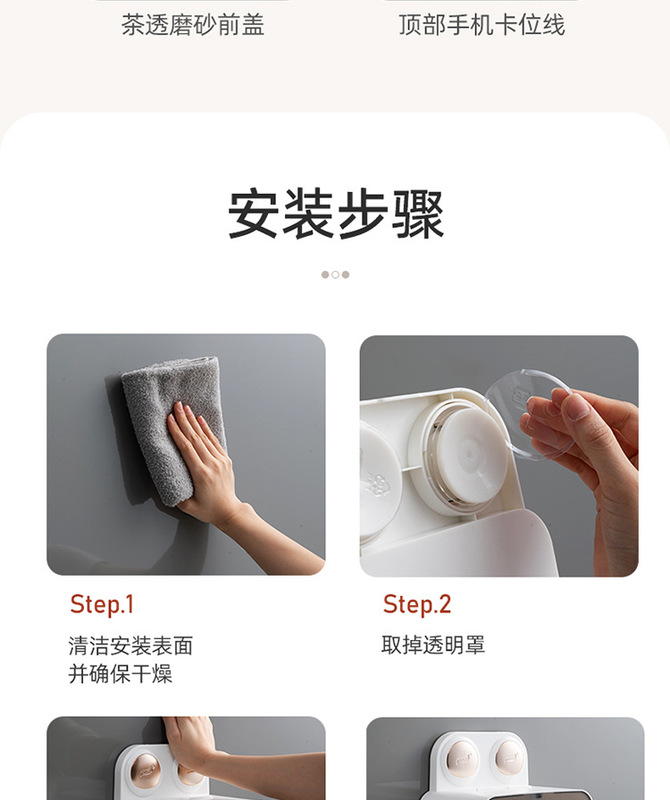 茶透磨砂前盖

顶部手机卡位线

安装步骤

Step.1

清洁安装表面
并确保干燥

Step.2

取掉透明罩