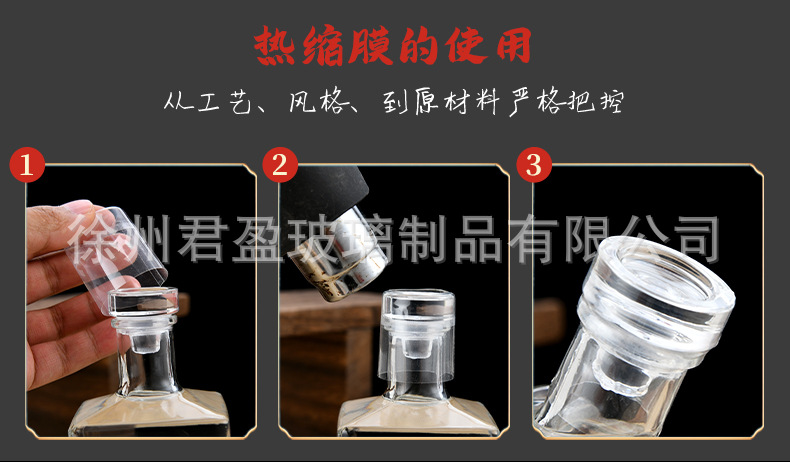 热缩膜的使用

从工艺、风格、到原材料严格把控

1

2

3

徐州君盈玻璃制品有限公司