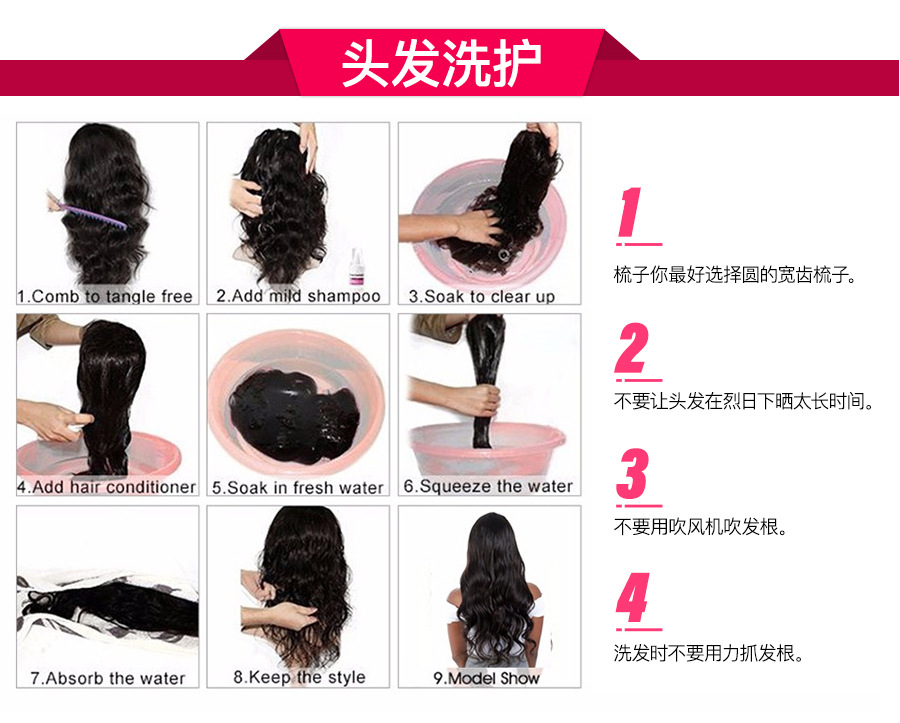 头发洗护

1.Comb to tangle free

2.Add mild shampoo

3.Soak to clear up

4.Add hair conditioner

5.Soak in fresh water

6.Squeeze the water

7.Absorb the water

8.Keep the style

9.Model Show

1

梳子你最好选择圆的宽齿梳子。

2

不要让头发在烈日下晒太长时间。

3

不要用吹风机吹发根。

4

洗发时不要用力抓发根。