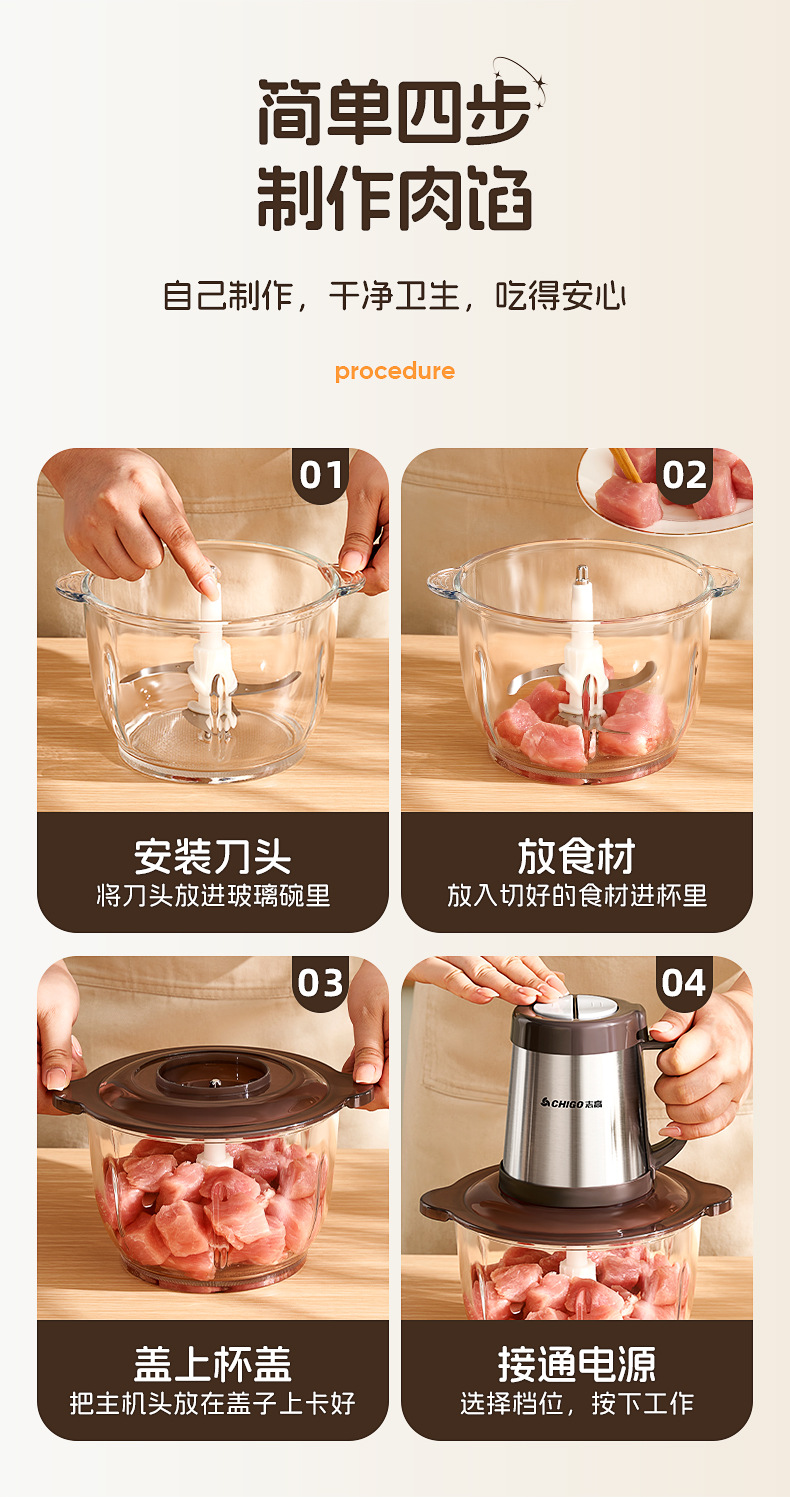 简单四步
制作肉馅

自己制作，干净卫生，吃得安心

procedure

01

安装刀头
将刀头放进玻璃碗里

02

放食材
放入切好的食材进杯里

03

盖上杯盖
把主机头放在盖子上卡好

04

CHIGO 志高

接通电源
选择档位，按下工作