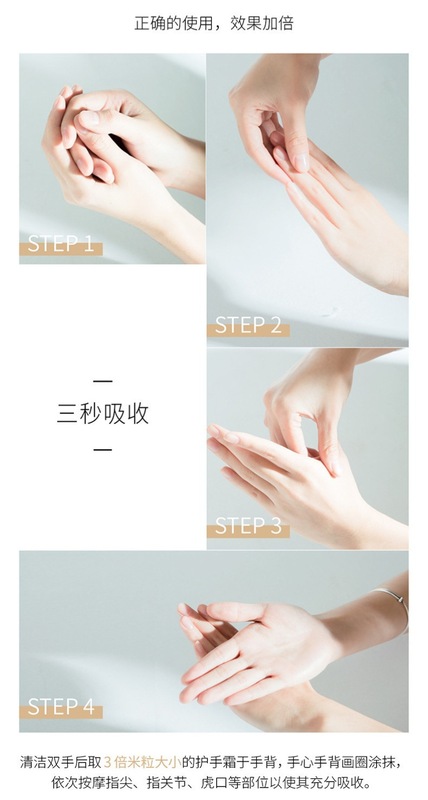 正确的使用，效果加倍

STEP 1

STEP 2

—
三秒吸收
—

STEP 3

STEP 4

清洁双手后取3倍米粒大小的护手霜于手背，手心手背画圈涂抹，依次按摩指尖、指关节、虎口等部位以使其充分吸收。