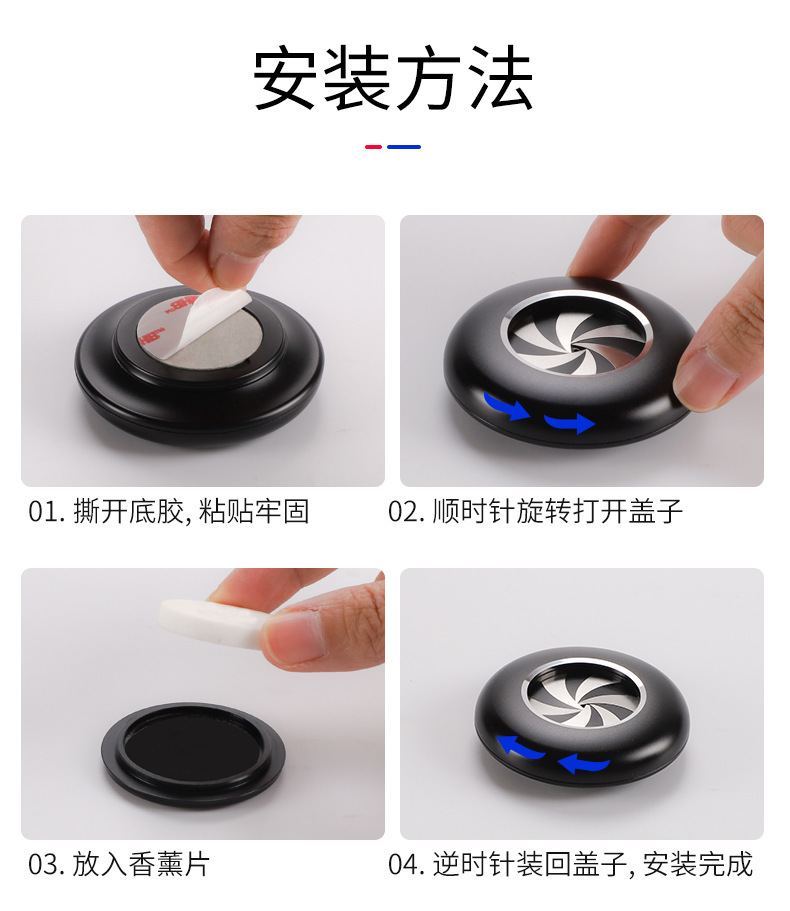 安装方法

01. 撕开底胶, 粘贴牢固

02. 顺时针旋转打开盖子

03. 放入香薰片

04. 逆时针装回盖子, 安装完成