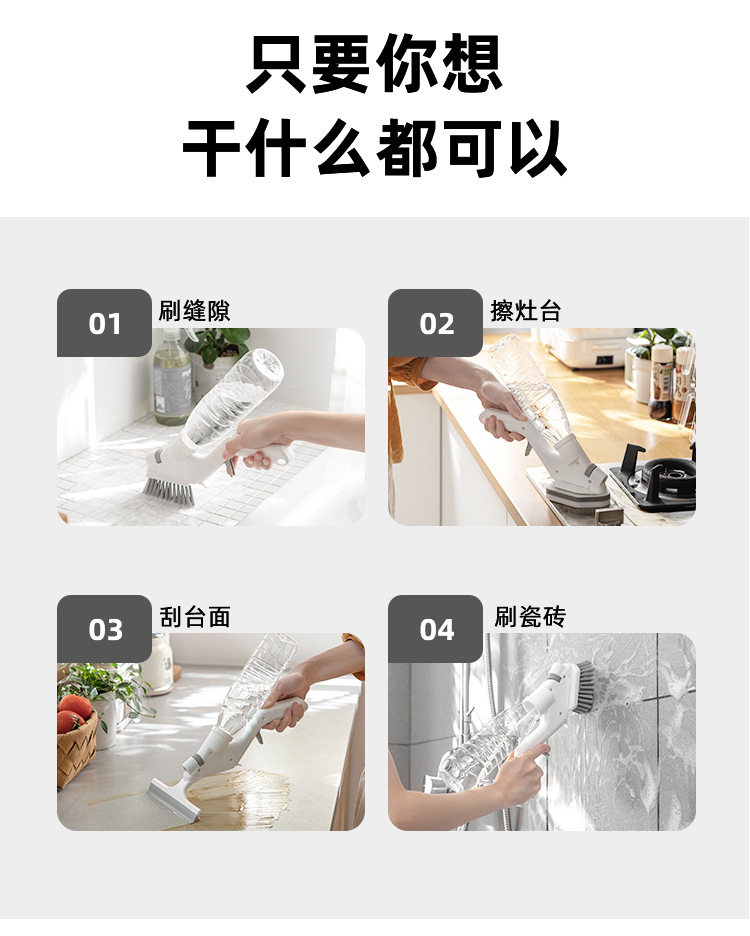 只要你想
干什么都可以

01 刷缝隙

02 擦灶台

03 刮台面

04 刷瓷砖