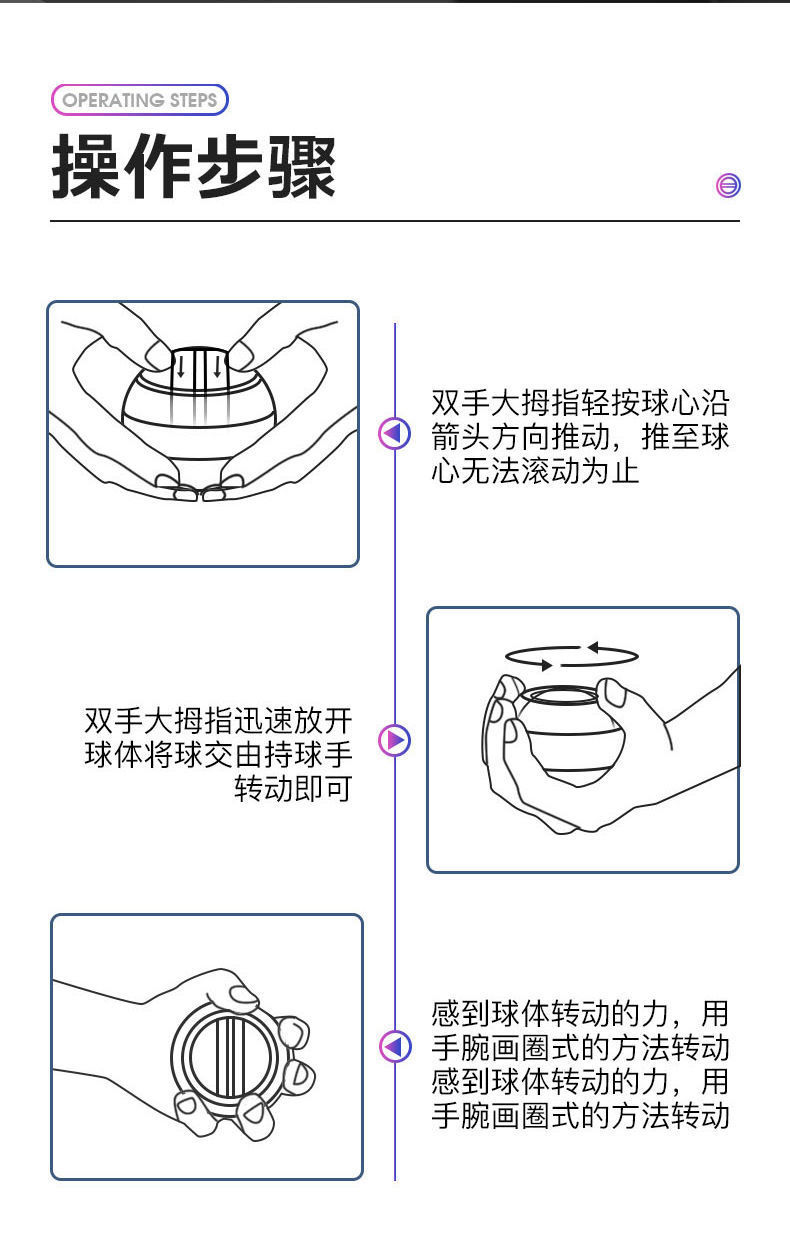 OPERATING STEPS

操作步骤

双手大拇指轻按球心沿箭头方向推动，推至球心无法滚动为止

双手大拇指迅速放开球体将球交由持球手转动即可

感到球体转动的力，用手腕画圈式的方法转动感到球体转动的力，用手腕画圈式的方法转动