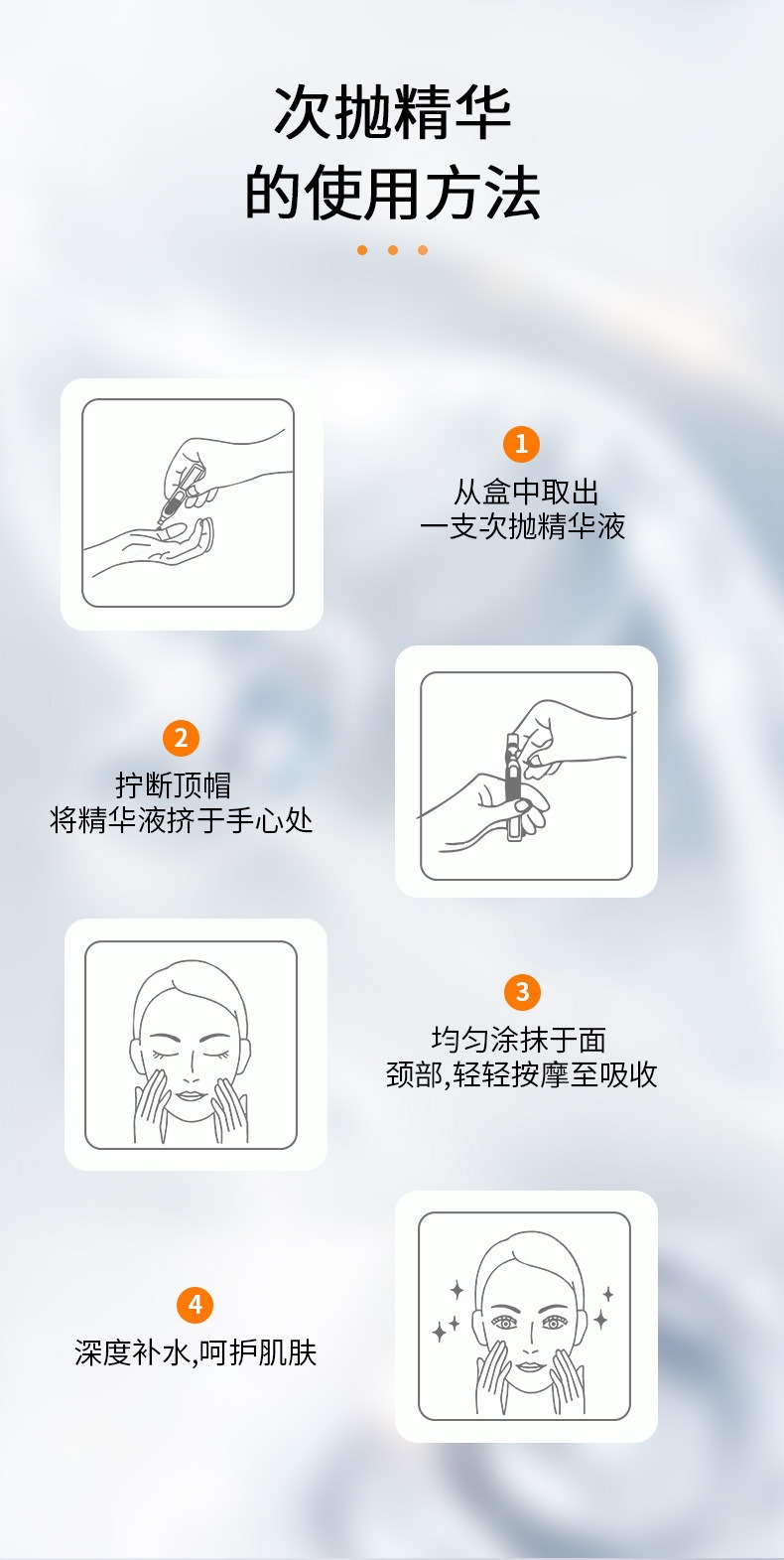 次抛精华
的使用方法

1
从盒中取出
一支次抛精华液

2
拧断顶帽
将精华液挤于手心处

3
均匀涂抹于面
颈部,轻轻按摩至吸收

4
深度补水,呵护肌肤