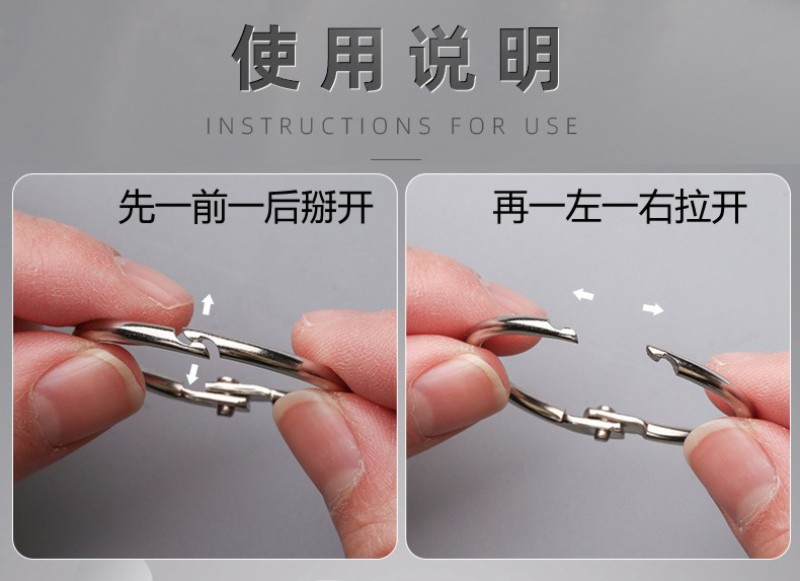 使用说明

INSTRUCTIONS FOR USE

先一前一后掰开

再一左一右拉开