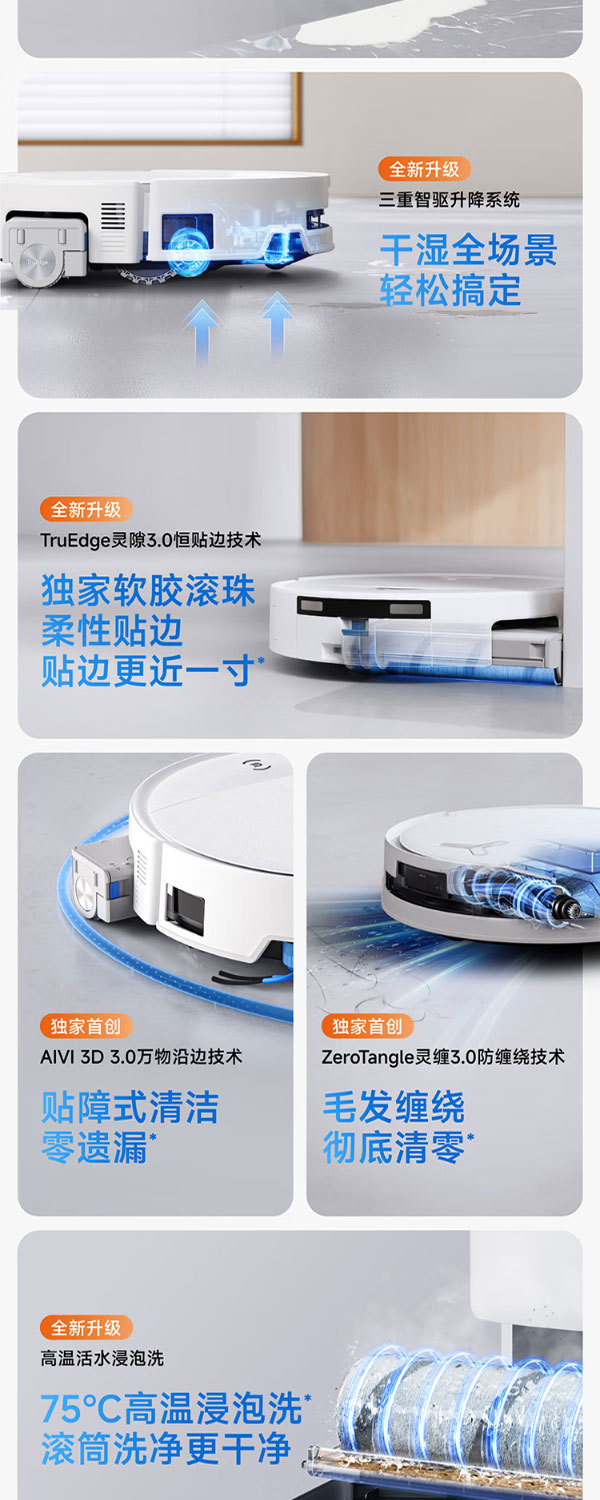 全新升级
三重智驱升降系统
干湿全场景
轻松搞定

全新升级
TruEdge灵隙3.0恒贴边技术
独家软胶滚珠
柔性贴边
贴边更近一寸*

独家首创
AIVI 3D 3.0万物沿边技术
贴障式清洁
零遗漏*

独家首创
ZeroTangle灵缠3.0防缠绕技术
毛发缠绕
彻底清零*

全新升级
高温活水浸泡洗
75°C高温浸泡洗*
滚筒洗净更干净