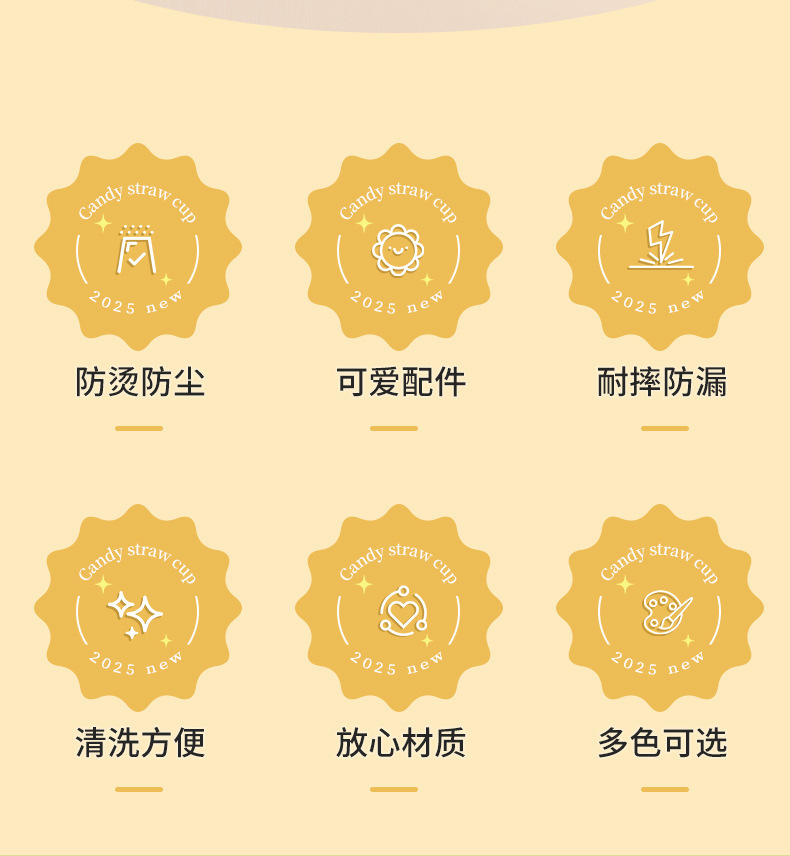 Candy straw cup
2025 new
防烫防尘

Candy straw cup
2025 new
可爱配件

Candy straw cup
2025 new
耐摔防漏

Candy straw cup
2025 new
清洗方便

Candy straw cup
2025 new
放心材质

Candy straw cup
2025 new
多色可选