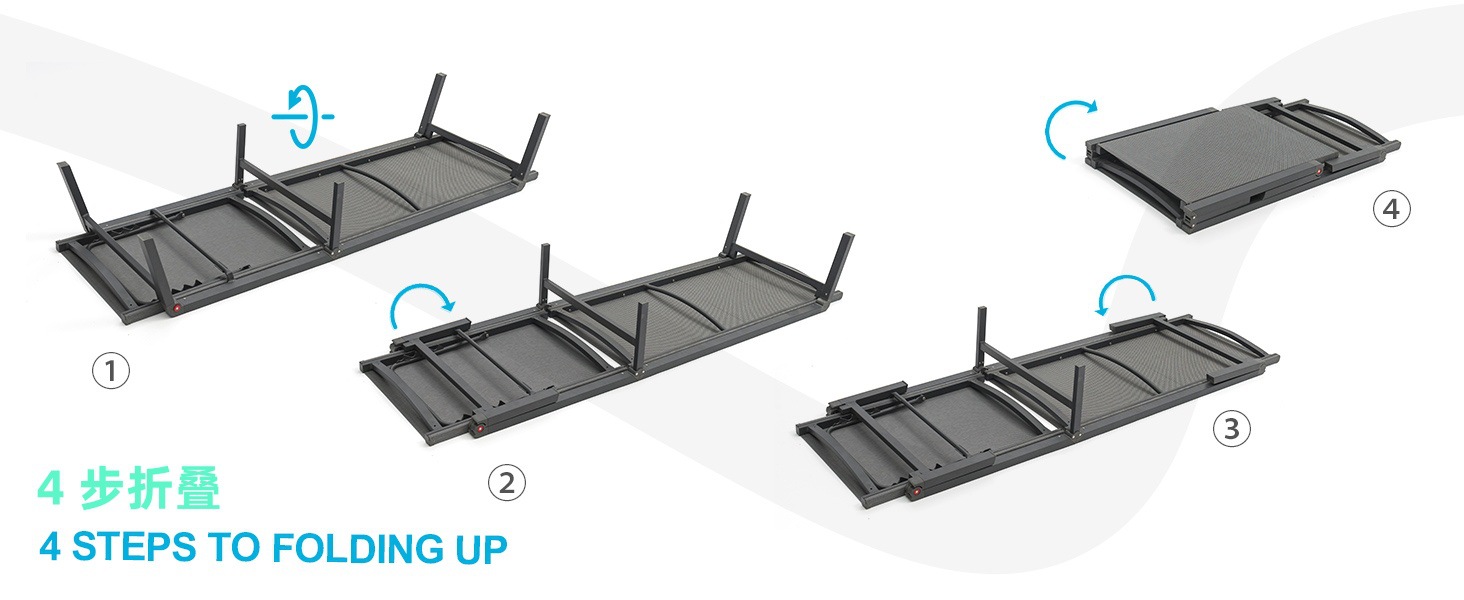 ①

②

③

④

4 步折叠

4 STEPS TO FOLDING UP