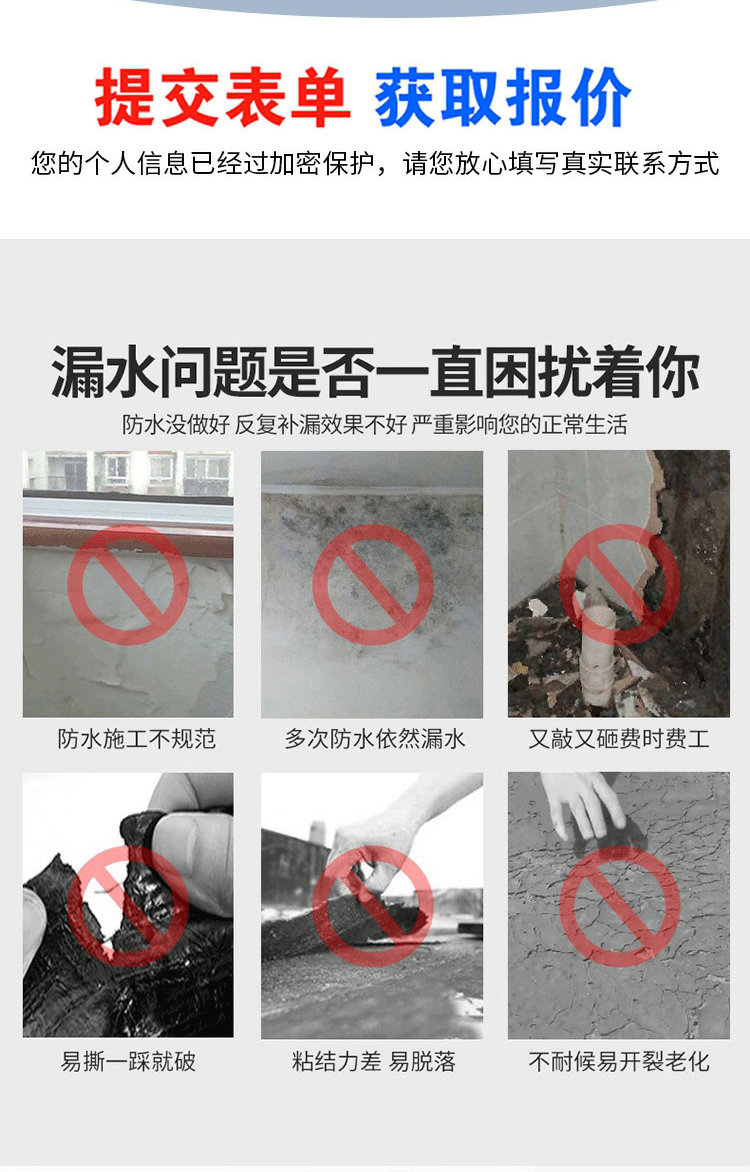 提交表单 获取报价

您的个人信息已经过加密保护，请您放心填写真实联系方式

漏水问题是否一直困扰着你

防水没做好 反复补漏效果不好 严重影响您的正常生活

防水施工不规范

多次防水依然漏水

又敲又砸费时费工

易撕一踩就破

粘结力差 易脱落

不耐候易开裂老化