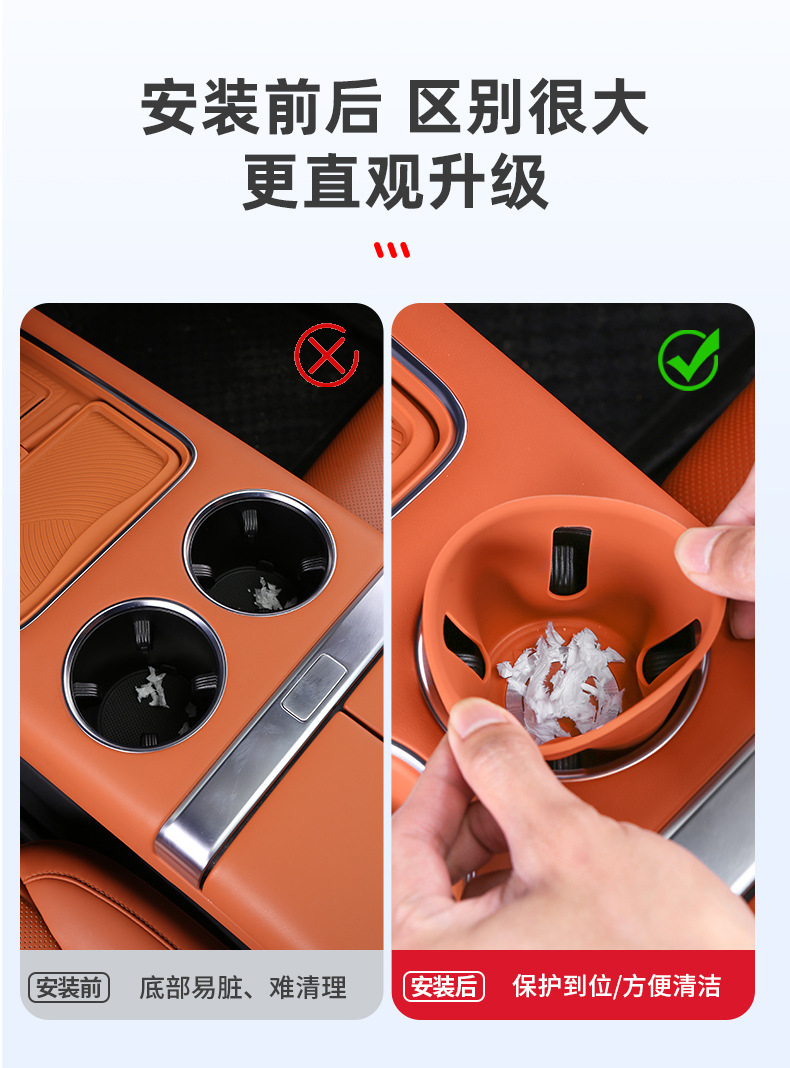 安装前后 区别很大
更直观升级

安装前 底部易脏、难清理

安装后 保护到位/方便清洁