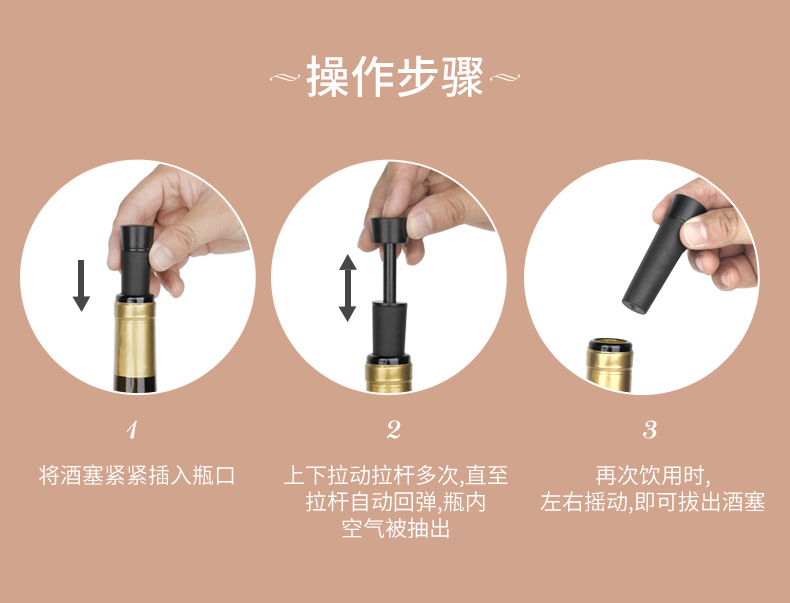 操作步骤

1
将酒塞紧紧插入瓶口

2
上下拉动拉杆多次,直至拉杆自动回弹,瓶内空气被抽出

3
再次饮用时,左右摇动,即可拔出酒塞