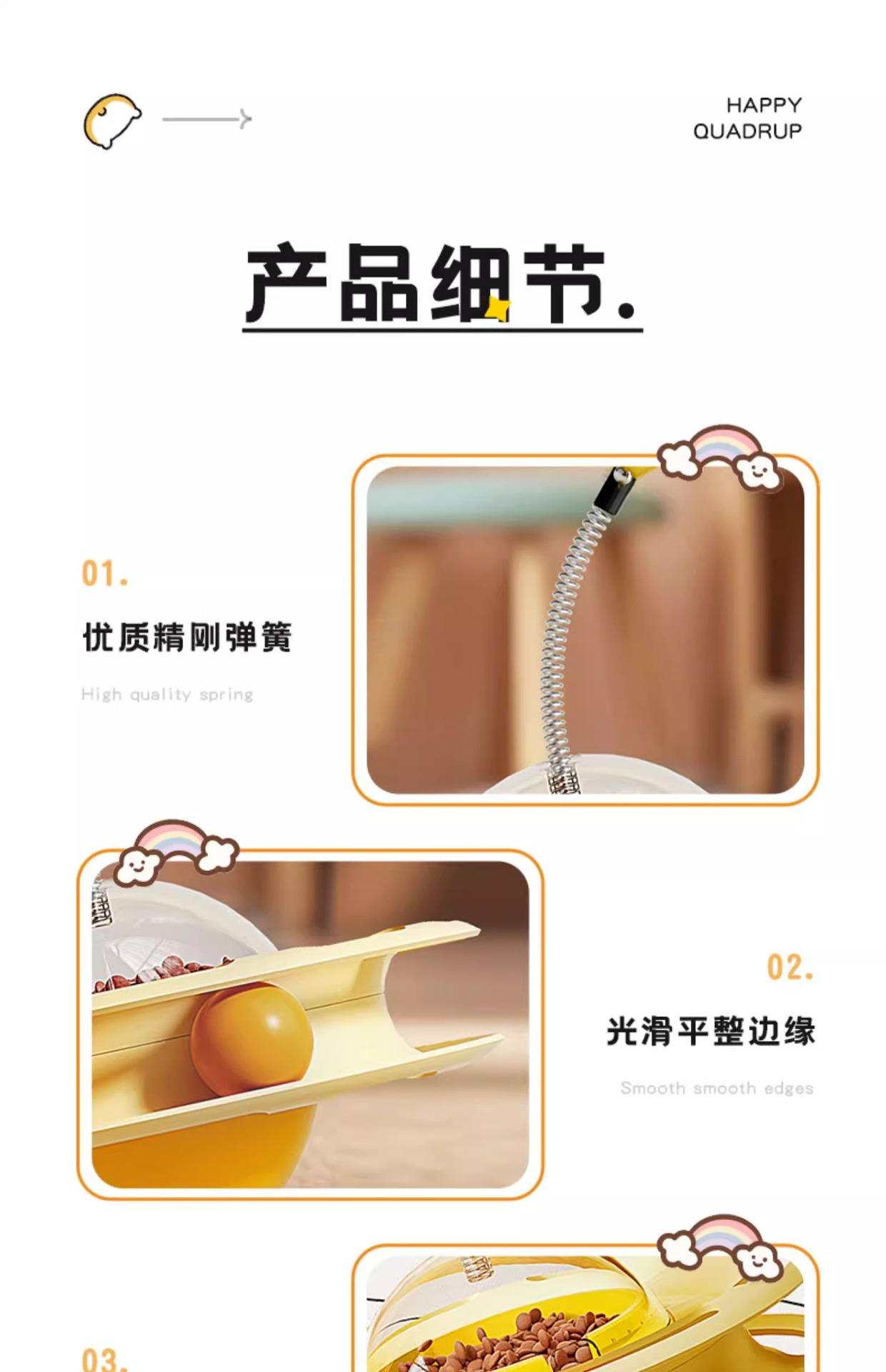 HAPPY QUADRUP

产品细节.

01.

优质精刚弹簧

High quality spring

02.

光滑平整边缘

Smooth smooth edges

03.