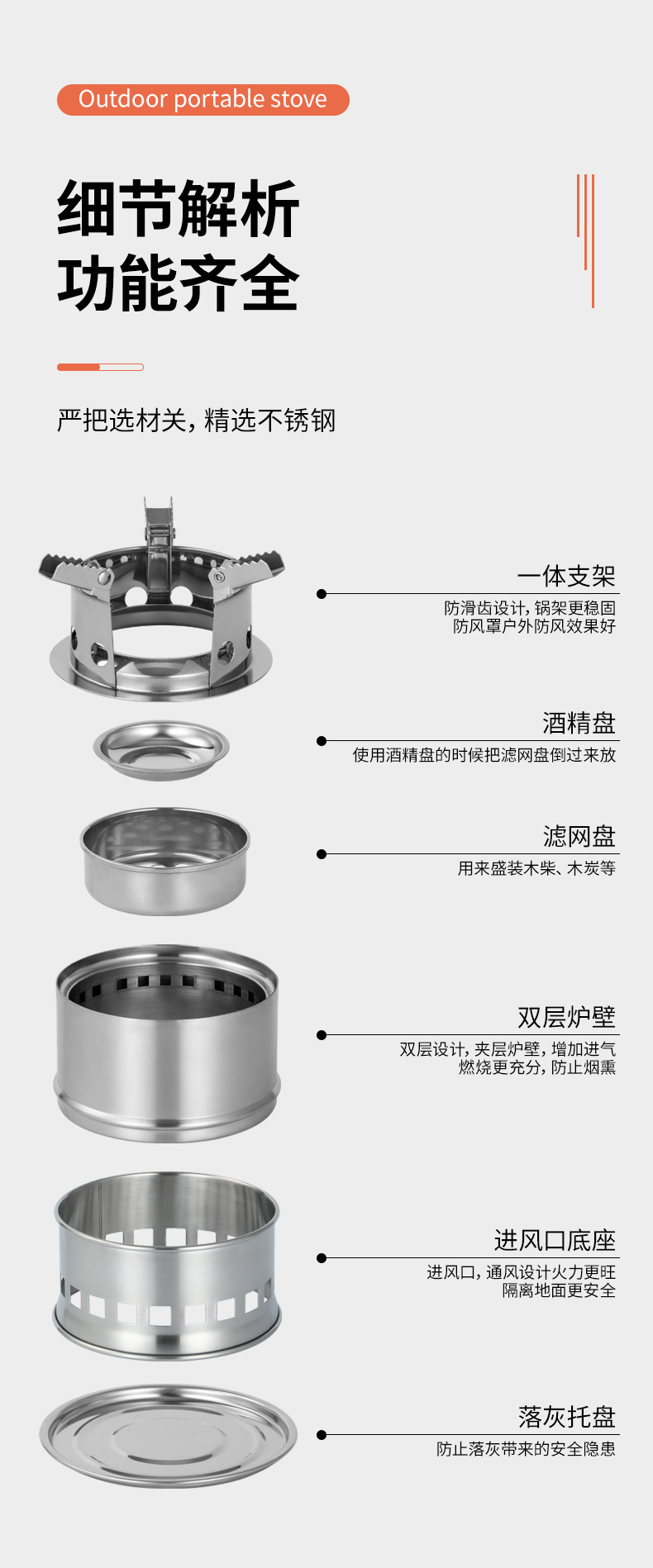 Outdoor portable stove

细节解析
功能齐全

严把选材关，精选不锈钢

一体支架
防滑齿设计，锅架更稳固
防风罩户外防风效果好

酒精盘
使用酒精盘的时候把滤网盘倒过来放

滤网盘
用来盛装木柴、木炭等

双层炉壁
双层设计，夹层炉壁，增加进气
燃烧更充分，防止烟熏

进风口底座
进风口，通风设计火力更旺
隔离地面更安全

落灰托盘
防止落灰带来的安全隐患