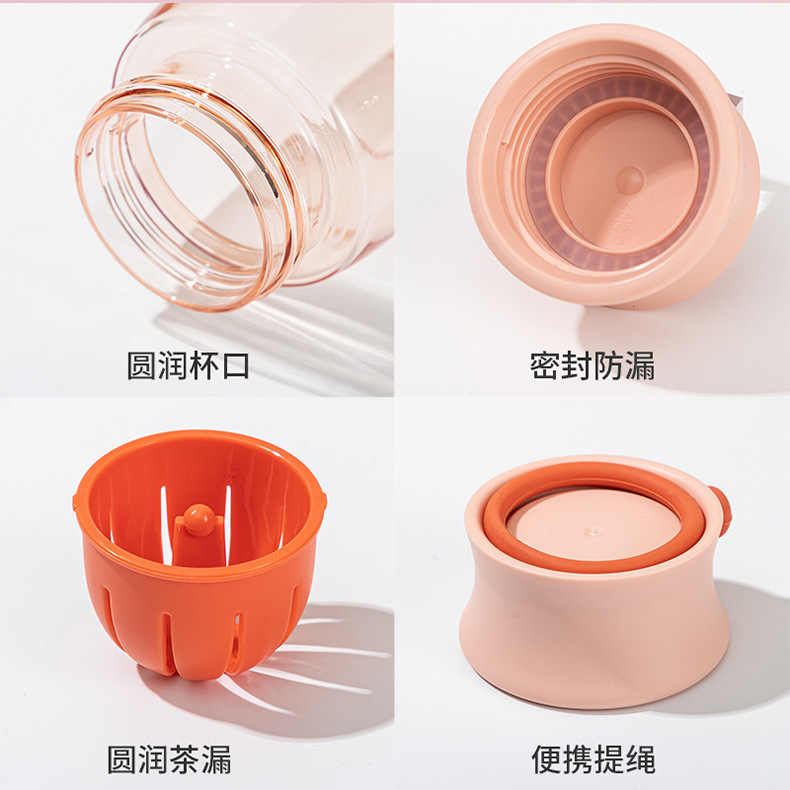 圆润杯口

密封防漏

圆润茶漏

便携提绳