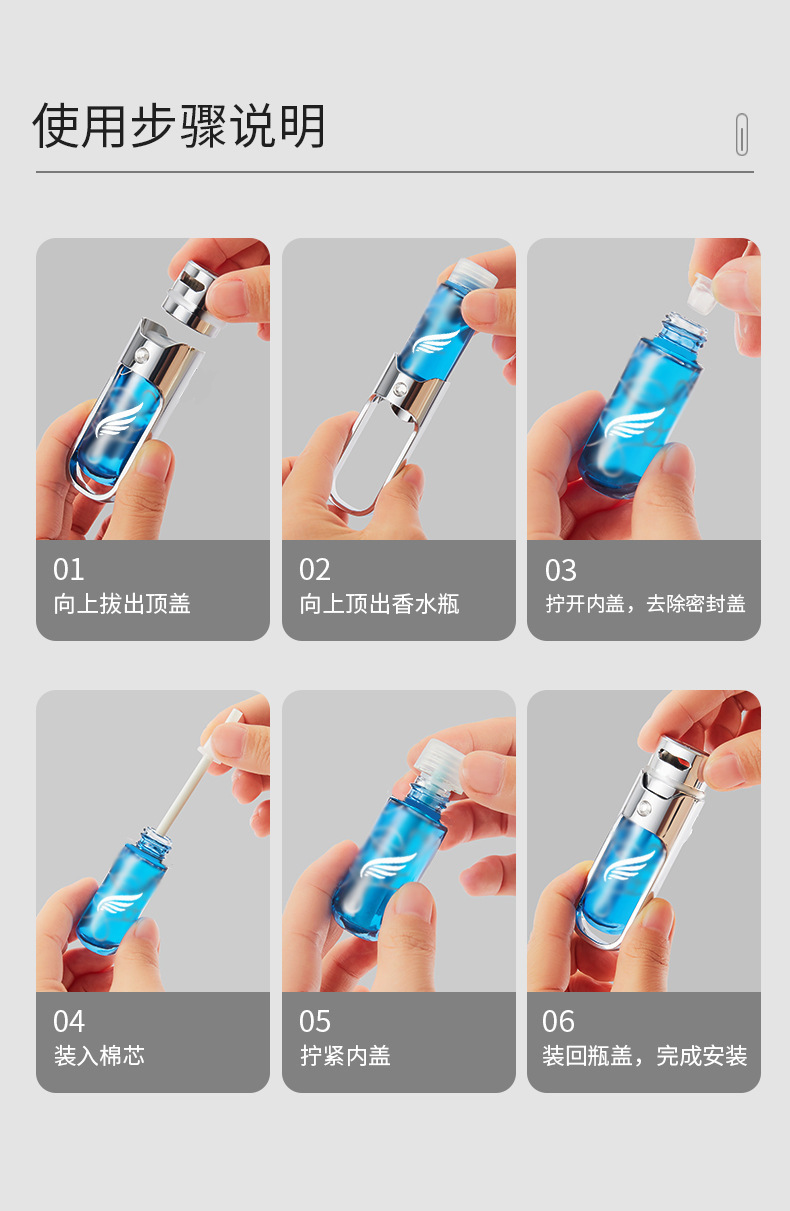 使用步骤说明

01
向上拔出顶盖

02
向上顶出香水瓶

03
拧开内盖，去除密封盖

04
装入棉芯

05
拧紧内盖

06
装回瓶盖，完成安装