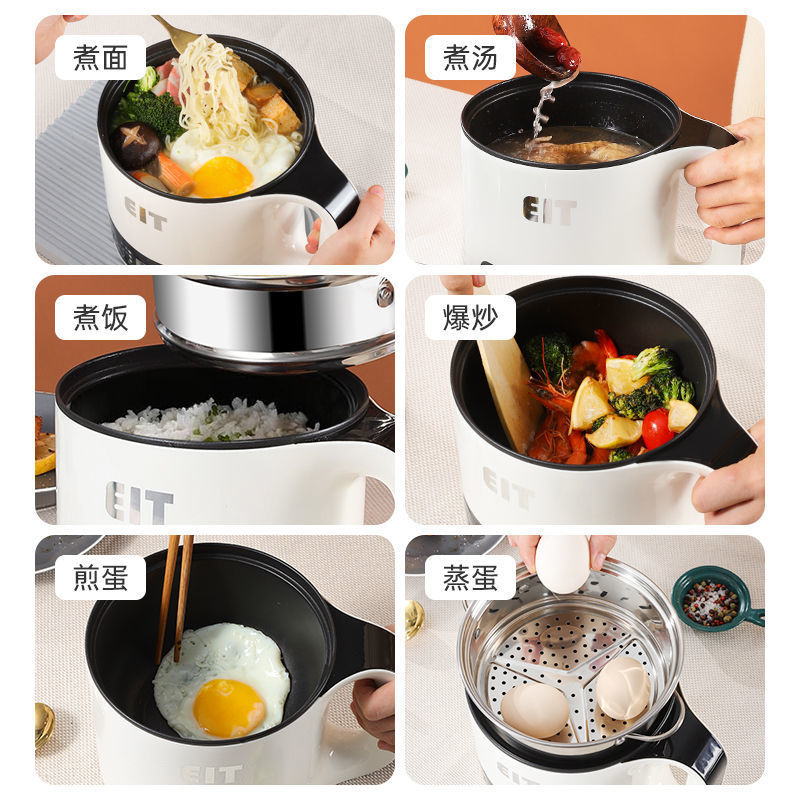 煮面
EIT

煮汤
EIT

煮饭
EIT

爆炒
EIT

煎蛋
EIT

蒸蛋
EIT