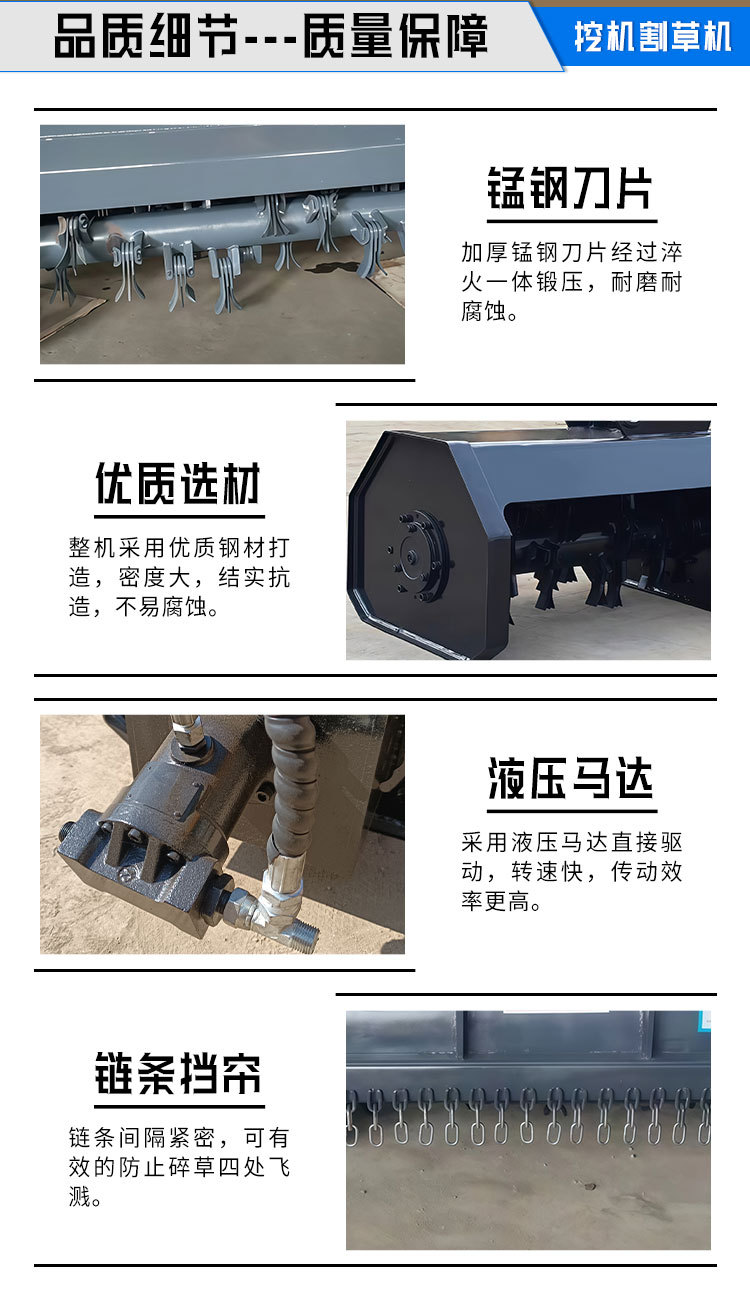 品质细节---质量保障

挖机割草机

锰钢刀片

加厚锰钢刀片经过淬火一体锻压，耐磨耐腐蚀。

优质选材

整机采用优质钢材打造，密度大，结实抗造，不易腐蚀。

液压马达

采用液压马达直接驱动，转速快，传动效率更高。

链条挡帘

链条间隔紧密，可有效的防止碎草四处飞溅。