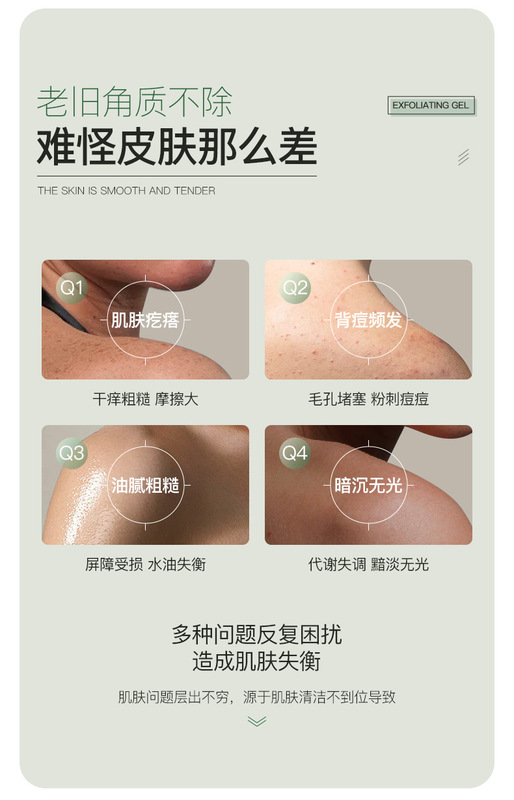 老旧角质不除

难怪皮肤那么差

EXFOLIATING GEL

THE SKIN IS SMOOTH AND TENDER

Q1
肌肤疙瘩
干痒粗糙 摩擦大

Q2
背痘频发
毛孔堵塞 粉刺痘痘

Q3
油腻粗糙
屏障受损 水油失衡

Q4
暗沉无光
代谢失调 黯淡无光

多种问题反复困扰
造成肌肤失衡

肌肤问题层出不穷，源于肌肤清洁不到位导致