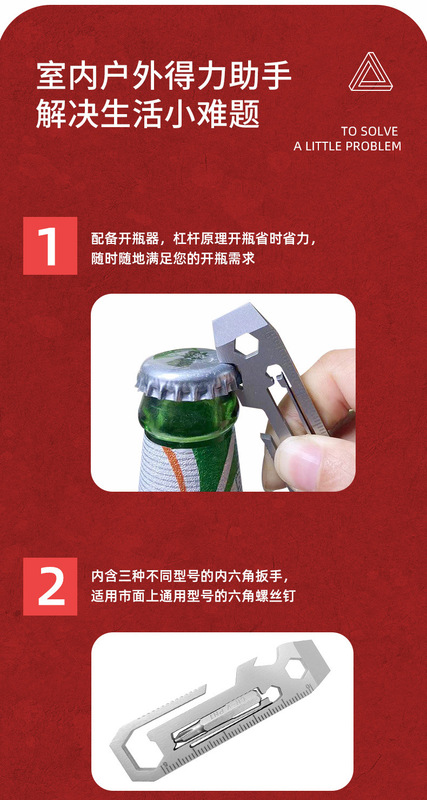 室内户外得力助手
解决生活小难题

TO SOLVE
A LITTLE PROBLEM

1

配备开瓶器，杠杆原理开瓶省时省力，随时随地满足您的开瓶需求

2

内含三种不同型号的内六角扳手，适用市面上通用型号的六角螺丝钉