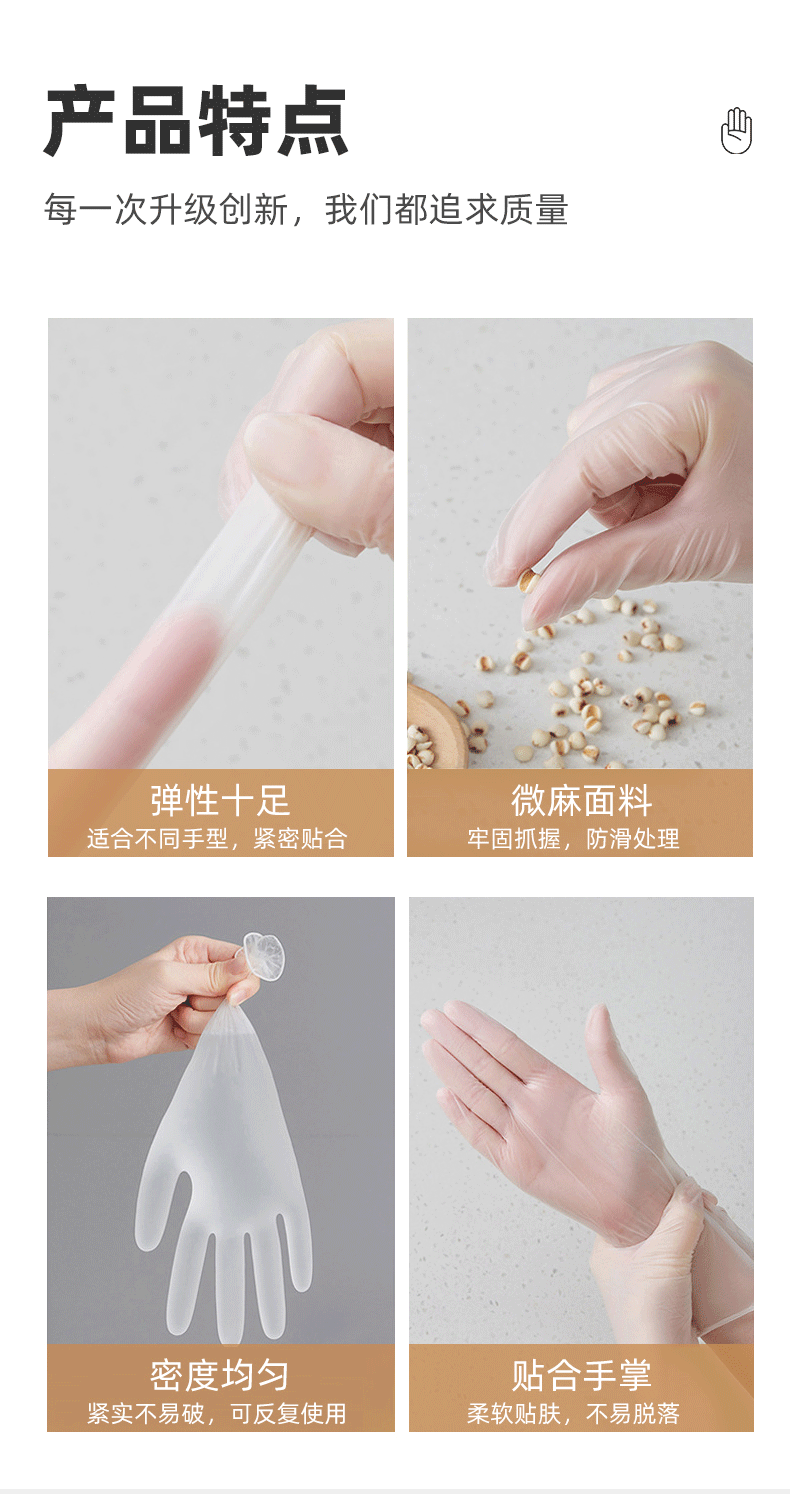 产品特点

每一次升级创新，我们都追求质量

弹性十足
适合不同手型，紧密贴合

微麻面料
牢固抓握，防滑处理

密度均匀
紧实不易破，可反复使用

贴合手掌
柔软贴肤，不易脱落