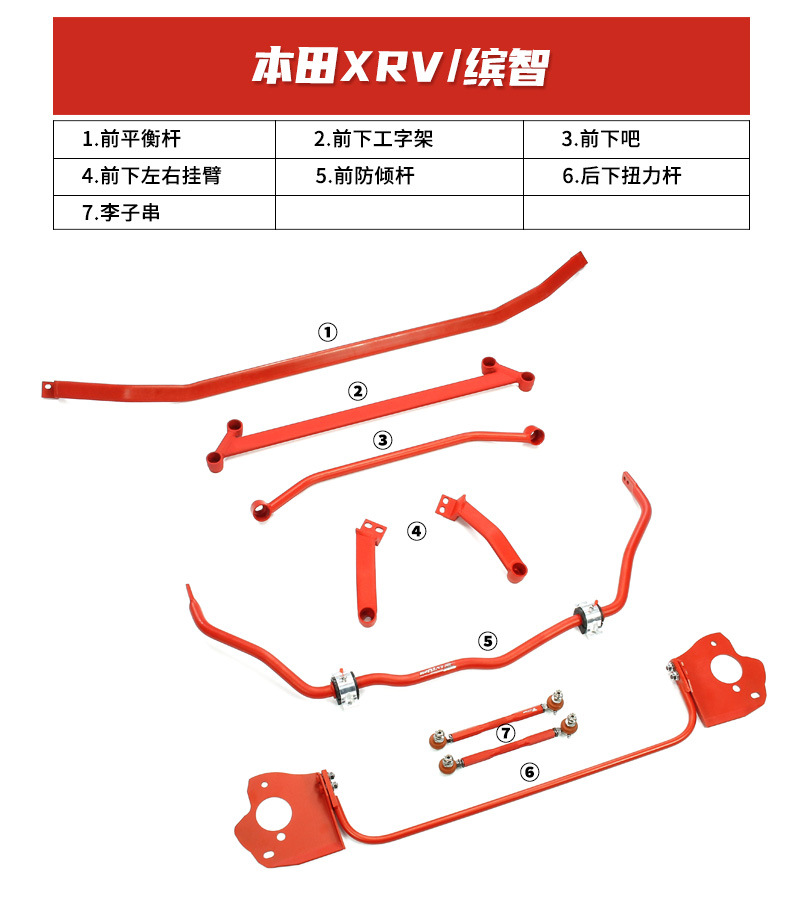 本田XRV/缤智

| 1.前平衡杆 | 2.前下工字架 | 3.前下吧 |
|---|---|---|
| 4.前下左右挂臂 | 5.前防倾杆 | 6.后下扭力杆 |
| 7.李子串 | | |

①
②
③
④
⑤
⑦
⑥