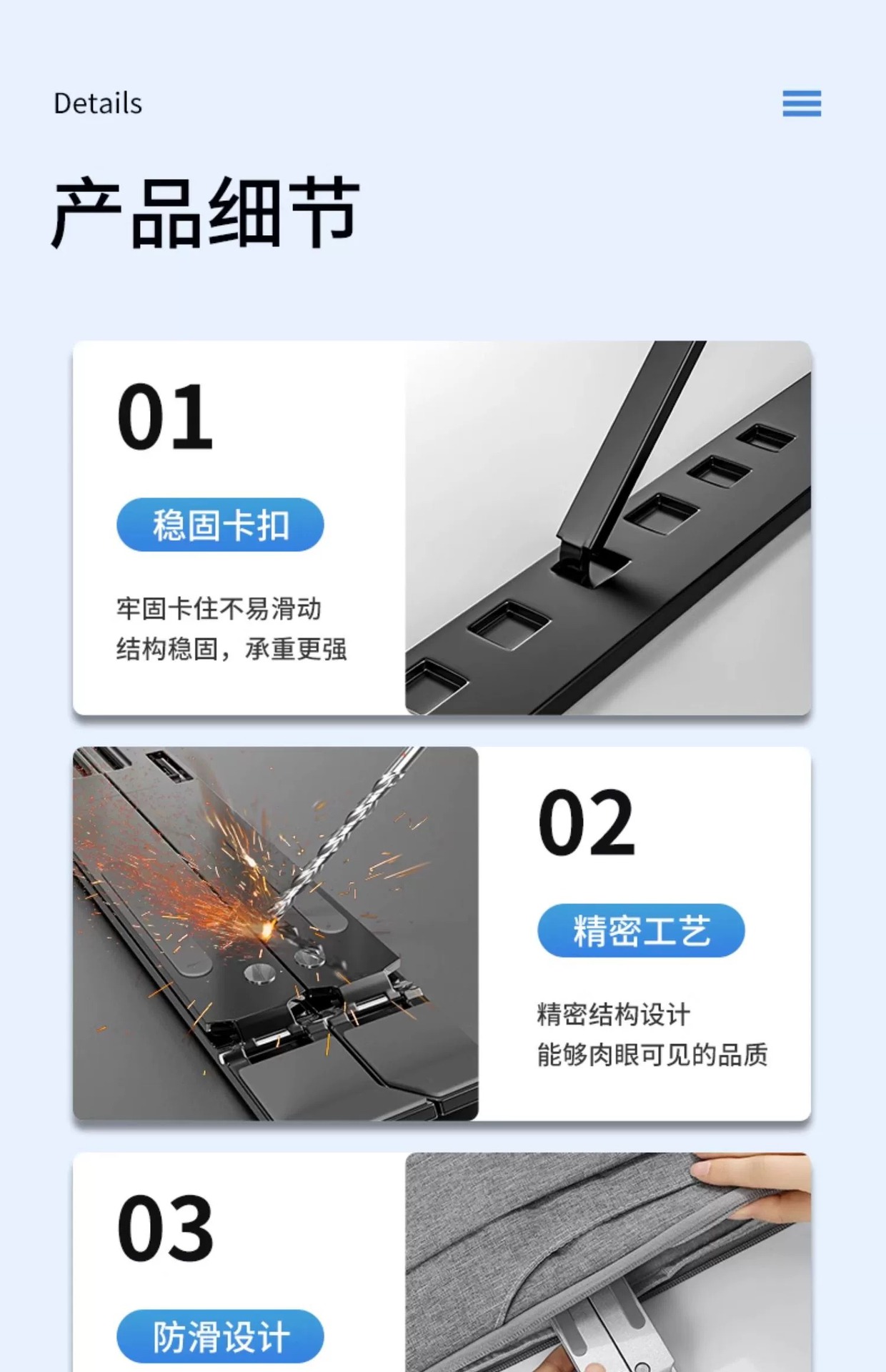 Details

产品细节

01

稳固卡扣

牢固卡住不易滑动
结构稳固，承重更强

02

精密工艺

精密结构设计
能够肉眼可见的品质

03

防滑设计