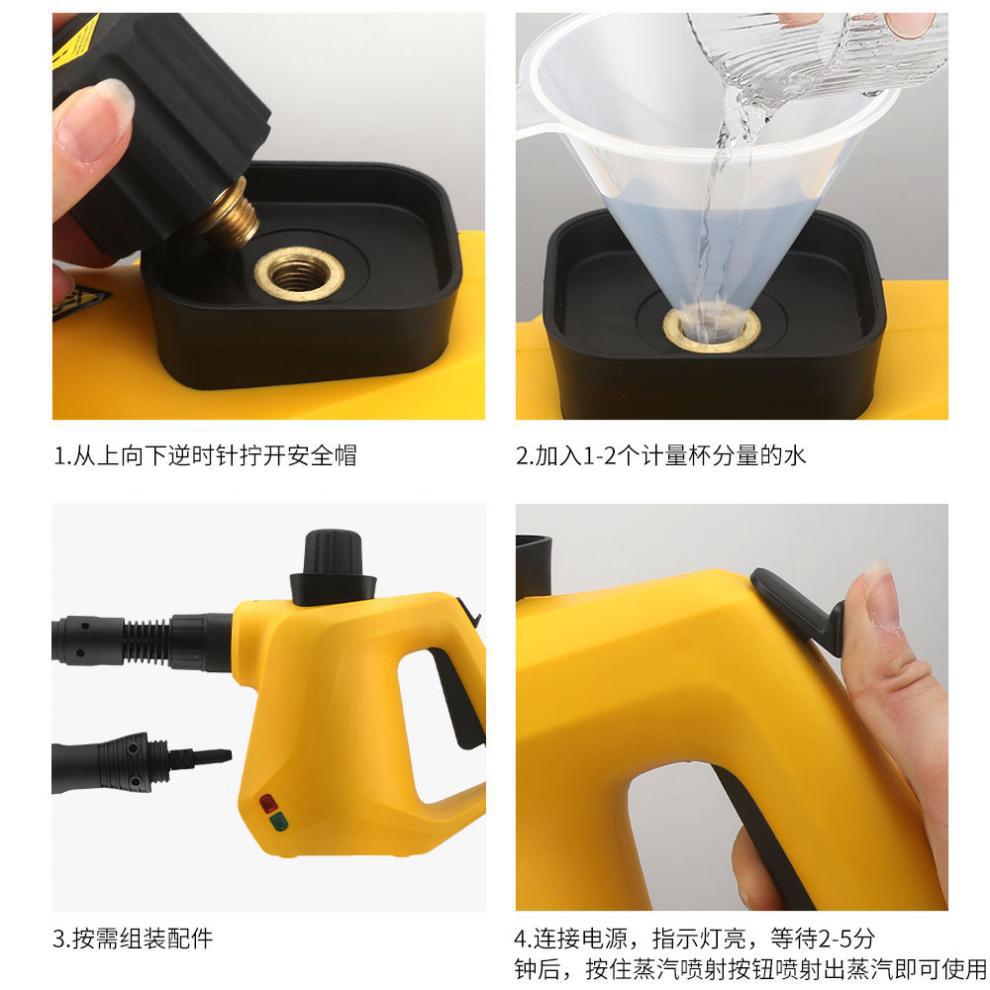 1.从上向下逆时针拧开安全帽

2.加入1-2个计量杯分量的水

3.按需组装配件

4.连接电源，指示灯亮，等待2-5分钟后，按住蒸汽喷射按钮喷射出蒸汽即可使用