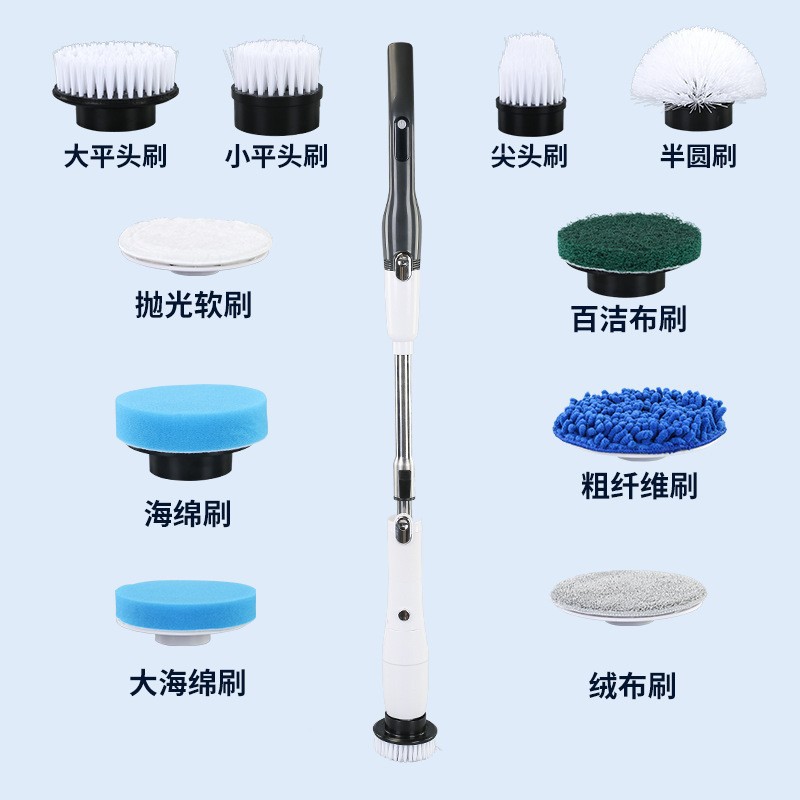 大平头刷 小平头刷 尖头刷 半圆刷

抛光软刷

百洁布刷

海绵刷

粗纤维刷

大海绵刷

绒布刷