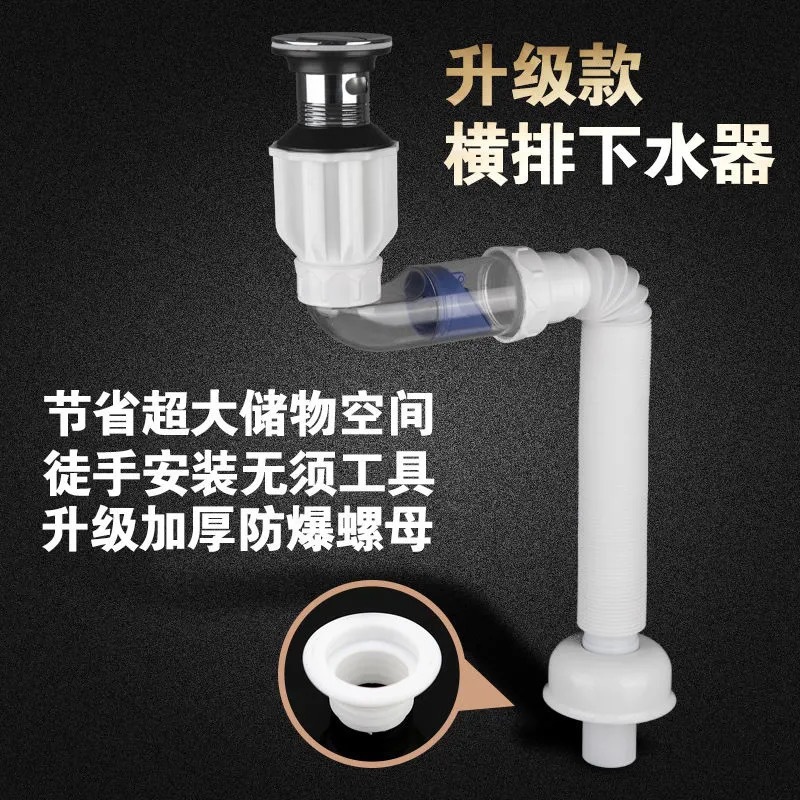 升级款
横排下水器

节省超大储物空间
徒手安装无须工具
升级加厚防爆螺母