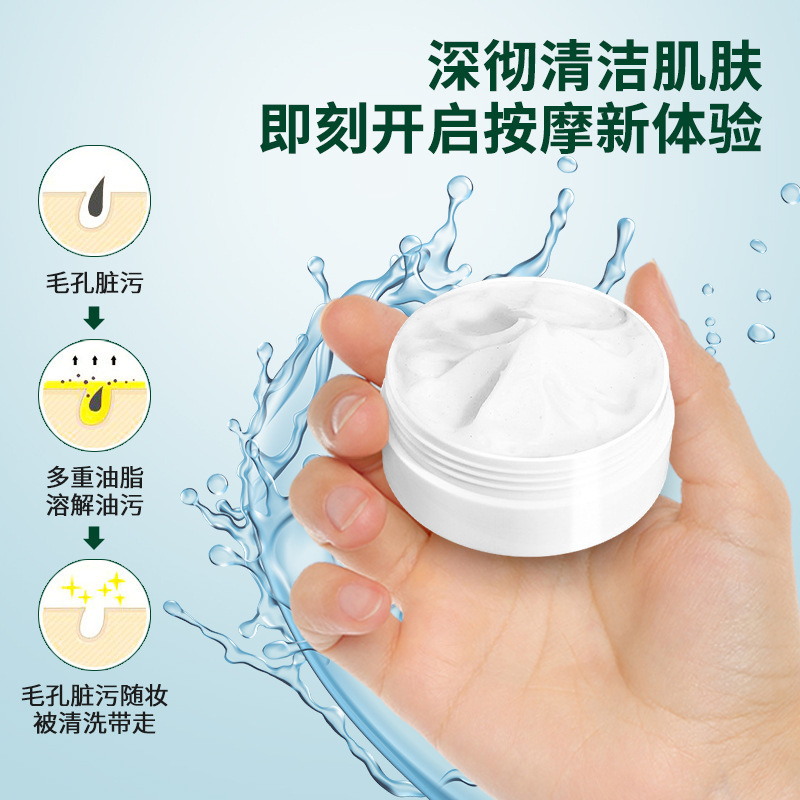 深彻清洁肌肤
即刻开启按摩新体验

毛孔脏污

多重油脂
溶解油污

毛孔脏污随妆
被清洗带走