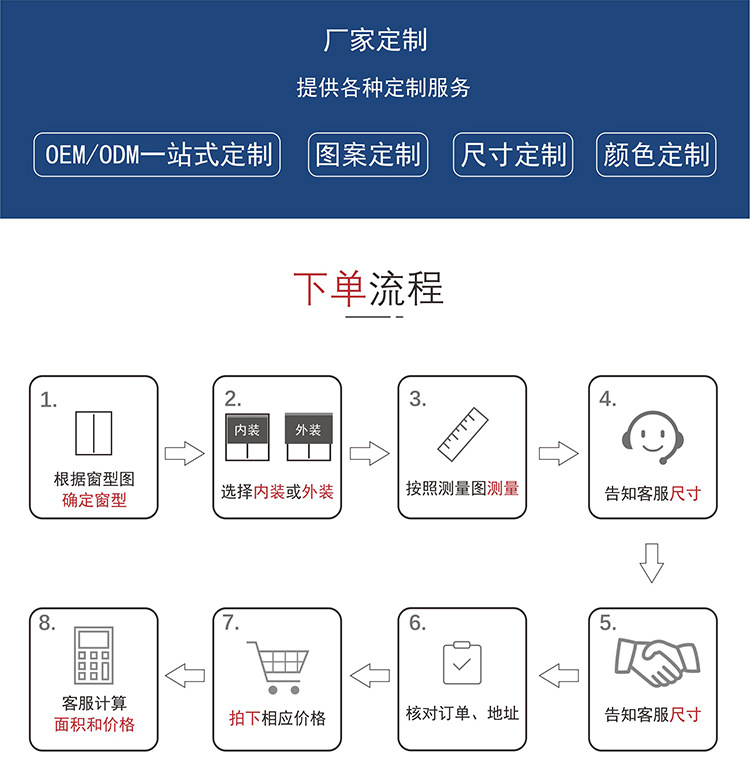 厂家定制

提供各种定制服务

OEM/ODM一站式定制

图案定制

尺寸定制

颜色定制

下单流程

1.

根据窗型图
确定窗型

2.

内装

外装

选择内装或外装

3.

按照测量图测量

4.

告知客服尺寸

5.

告知客服尺寸

6.

核对订单、地址

7.

拍下相应价格

8.

客服计算
面积和价格