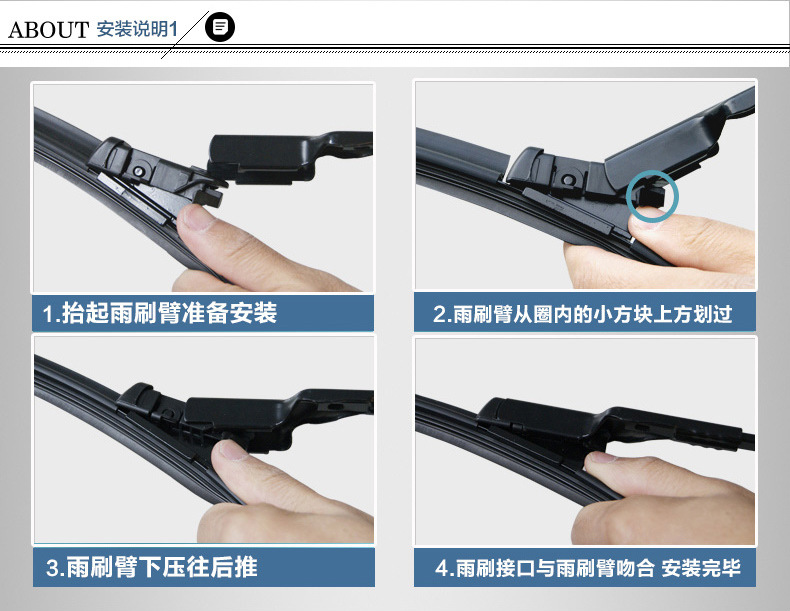 ABOUT 安装说明1

1.抬起雨刷臂准备安装

2.雨刷臂从圈内的小方块上方划过

3.雨刷臂下压往后推

4.雨刷接口与雨刷臂吻合 安装完毕