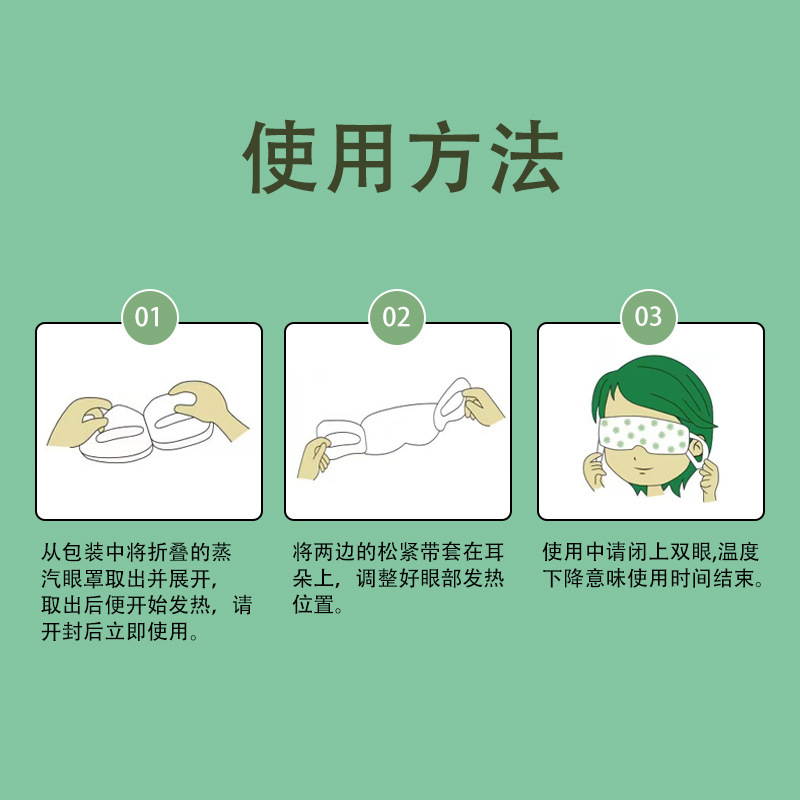 使用方法

01

从包装中将折叠的蒸汽眼罩取出并展开，取出后便开始发热，请开封后立即使用。

02

将两边的松紧带套在耳朵上，调整好眼部发热位置。

03

使用中请闭上双眼,温度下降意味使用时间结束。