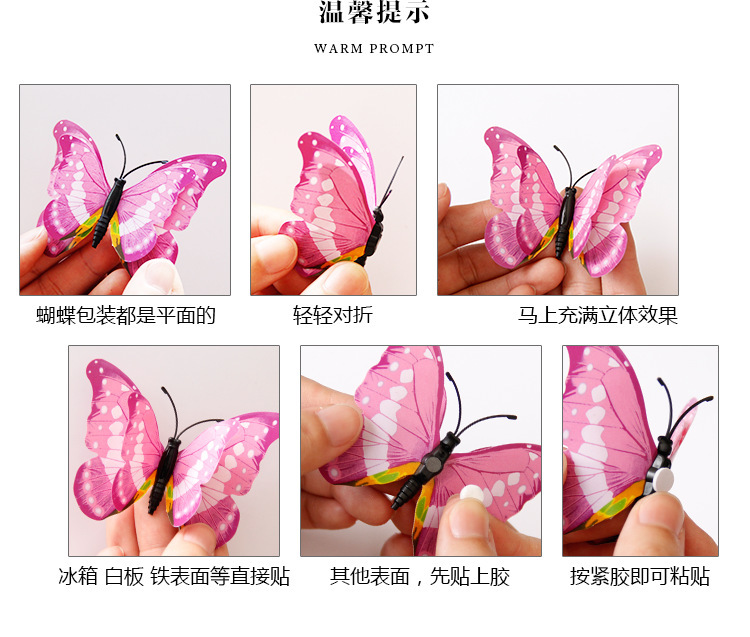 温馨提示

WARM PROMPT

蝴蝶包装都是平面的

轻轻对折

马上充满立体效果

冰箱 白板 铁表面等直接贴

其他表面，先贴上胶

按紧胶即可粘贴