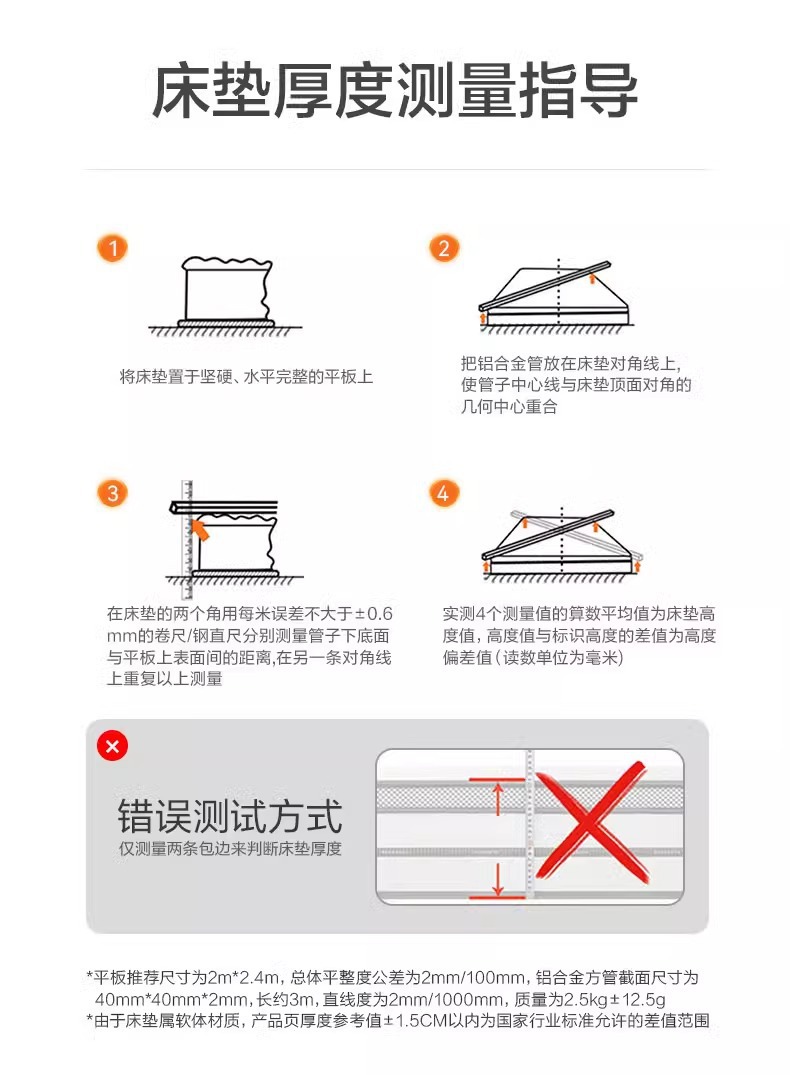 床垫厚度测量指导

1
将床垫置于坚硬、水平完整的平板上

2
把铝合金管放在床垫对角线上，使管子中心线与床垫顶面对角的几何中心重合

3
在床垫的两个角用每米误差不大于±0.6mm的卷尺/钢直尺分别测量管子下底面与平板上表面间的距离，在另一条对角线上重复以上测量

4
实测4个测量值的算数平均值为床垫高度值，高度值与标识高度的差值为高度偏差值（读数单位为毫米）

错误测试方式
仅测量两条包边来判断床垫厚度

*平板推荐尺寸为2m*2.4m，总体平整度公差为2mm/100mm，铝合金方管截面尺寸为40mm*40mm*2mm，长约3m，直线度为2mm/1000mm，质量为2.5kg±12.5g
*由于床垫属软体材质，产品页厚度参考值±1.5CM以内为国家行业标准允许的差值范围