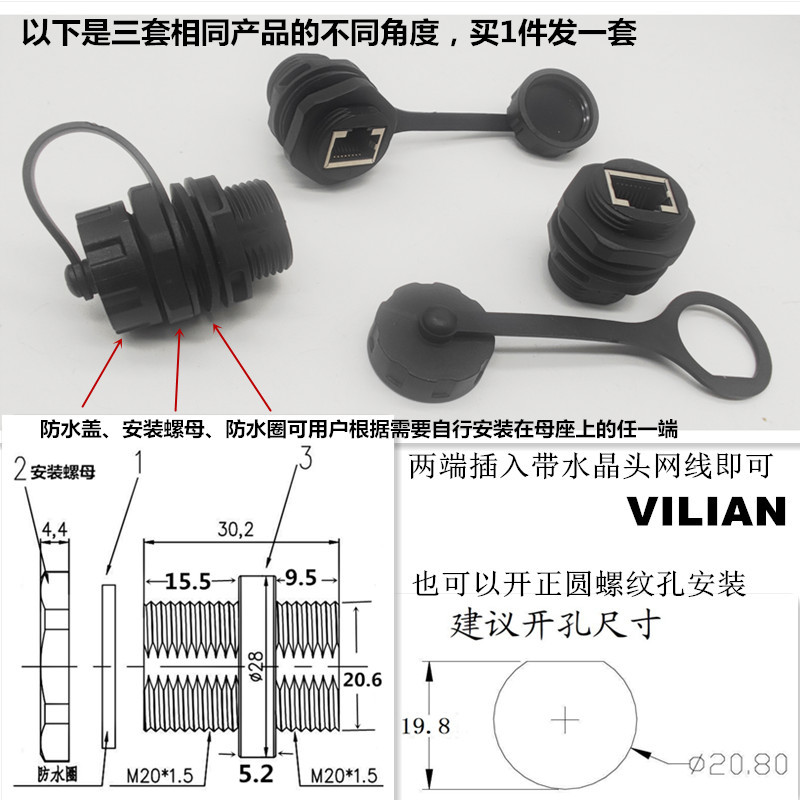 以下是三套相同产品的不同角度，买1件发一套

防水盖、安装螺母、防水圈可用户根据需要自行安装在母座上的任一端

2 安装螺母

1

3

4,4

30,2

15.5

9.5

ø28

20.6

防水圈

M20*1.5

5.2

M20*1.5

两端插入带水晶头网线即可

VILIAN

也可以开正圆螺纹孔安装

建议开孔尺寸

19.8

ø20.80