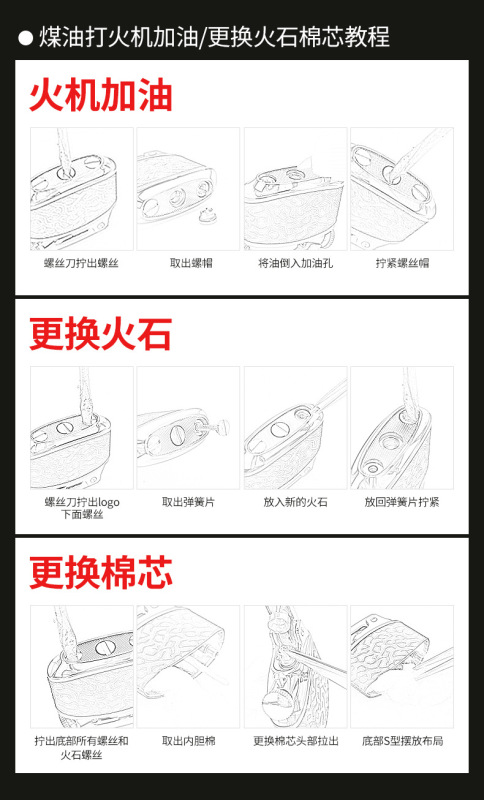 ● 煤油打火机加油/更换火石棉芯教程

火机加油

螺丝刀拧出螺丝

取出螺帽

将油倒入加油孔

拧紧螺丝帽

更换火石

螺丝刀拧出logo下面螺丝

取出弹簧片

放入新的火石

放回弹簧片拧紧

更换棉芯

拧出底部所有螺丝和火石螺丝

取出内胆棉

更换棉芯头部拉出

底部S型摆放布局