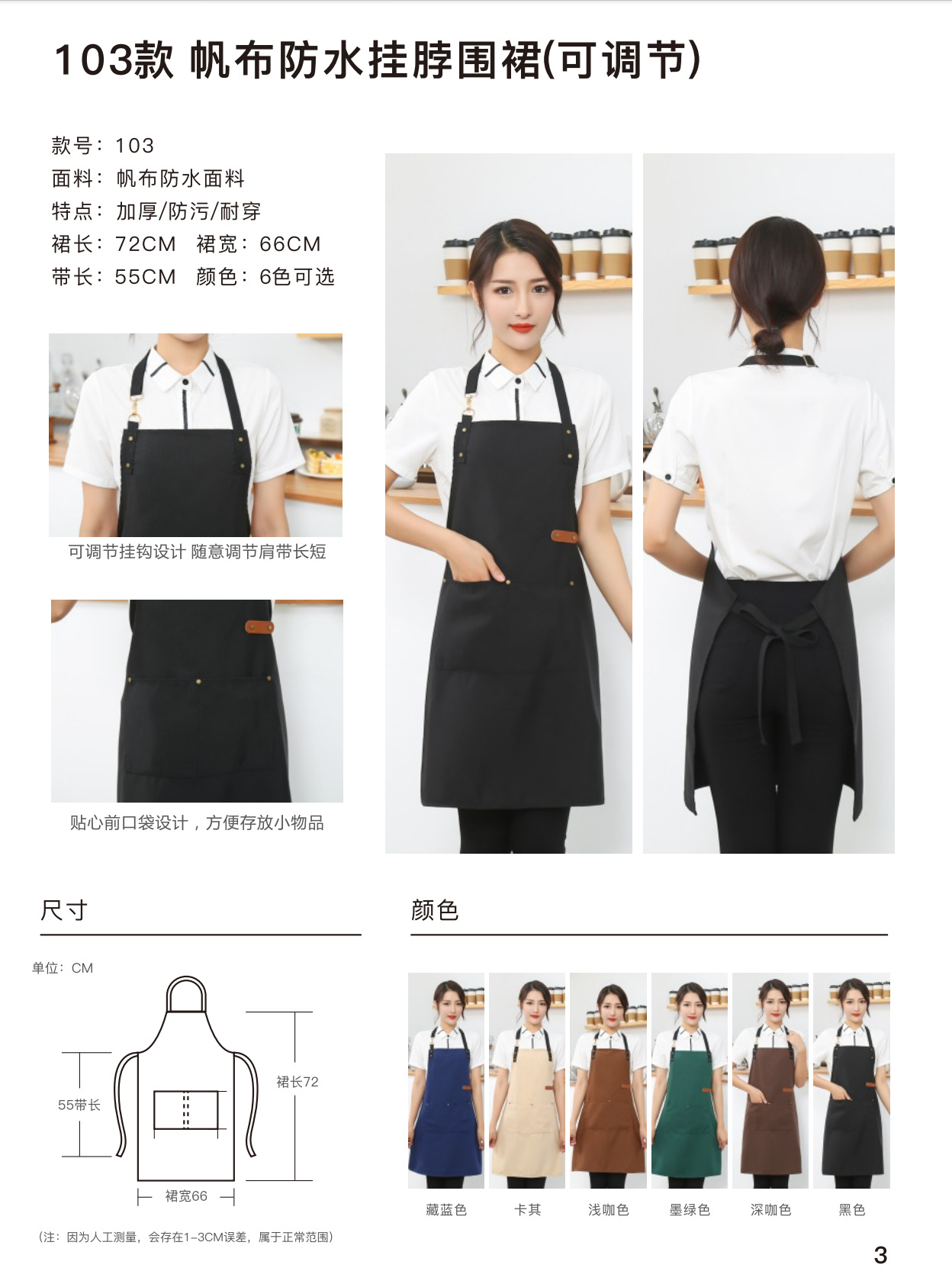 103款 帆布防水挂脖围裙(可调节)

款号：103
面料：帆布防水面料
特点：加厚/防污/耐穿
裙长：72CM 裙宽：66CM
带长：55CM 颜色：6色可选

可调节挂钩设计 随意调节肩带长短

贴心前口袋设计，方便存放小物品

尺寸

单位：CM

55带长

裙长72

裙宽66

(注：因为人工测量，会存在1-3CM误差，属于正常范围)

颜色

藏蓝色 卡其 浅咖色 墨绿色 深咖色 黑色

3