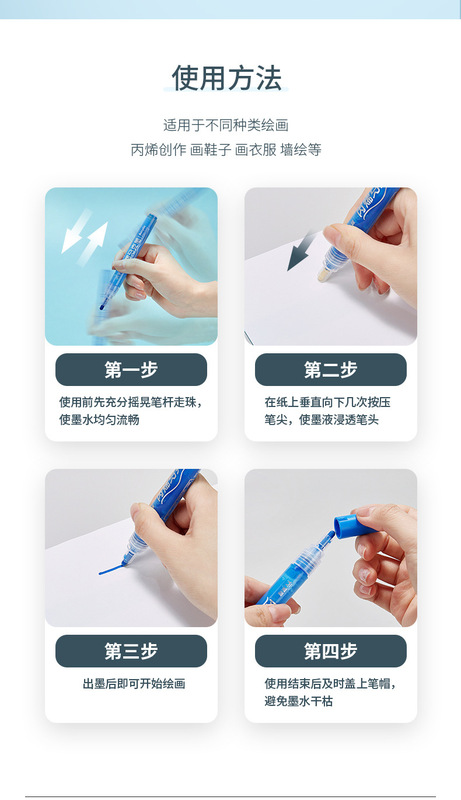 使用方法

适用于不同种类绘画
丙烯创作 画鞋子 画衣服 墙绘等

第一步

使用前先充分摇晃笔杆走珠，使墨水均匀流畅

第二步

在纸上垂直向下几次按压笔尖，使墨液浸透笔头

第三步

出墨后即可开始绘画

第四步

使用结束后及时盖上笔帽，避免墨水干枯