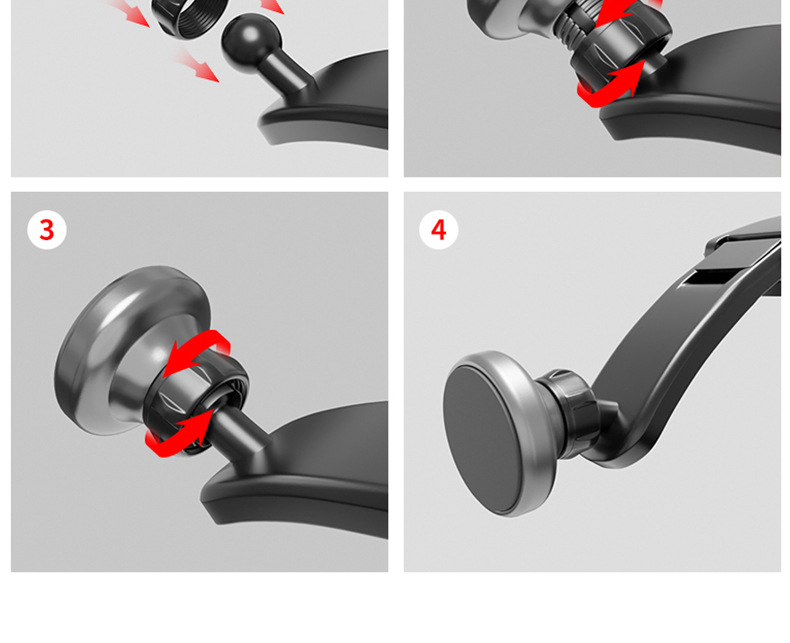 3

4