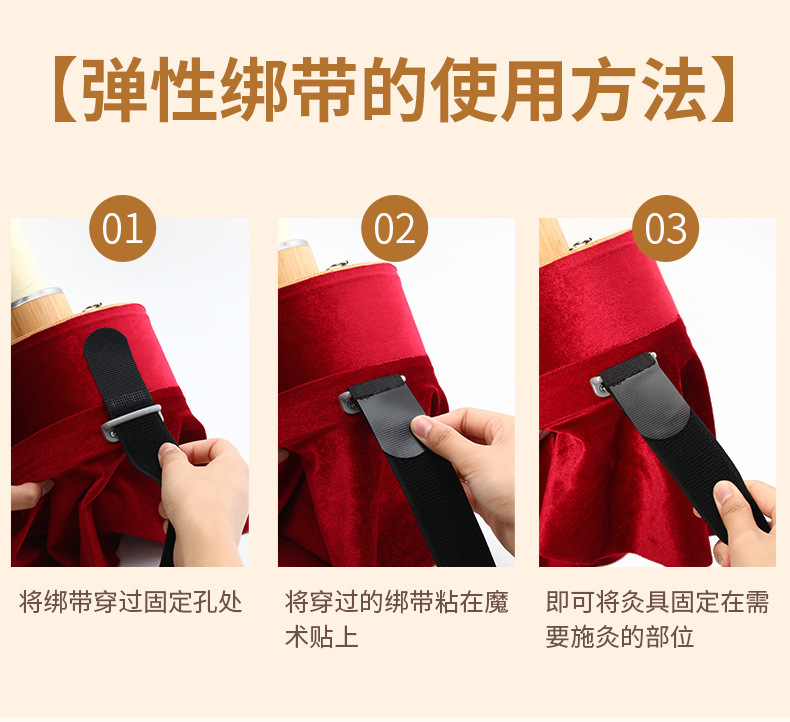 【弹性绑带的使用方法】

01

将绑带穿过固定孔处

02

将穿过的绑带粘在魔术贴上

03

即可将灸具固定在需要施灸的部位