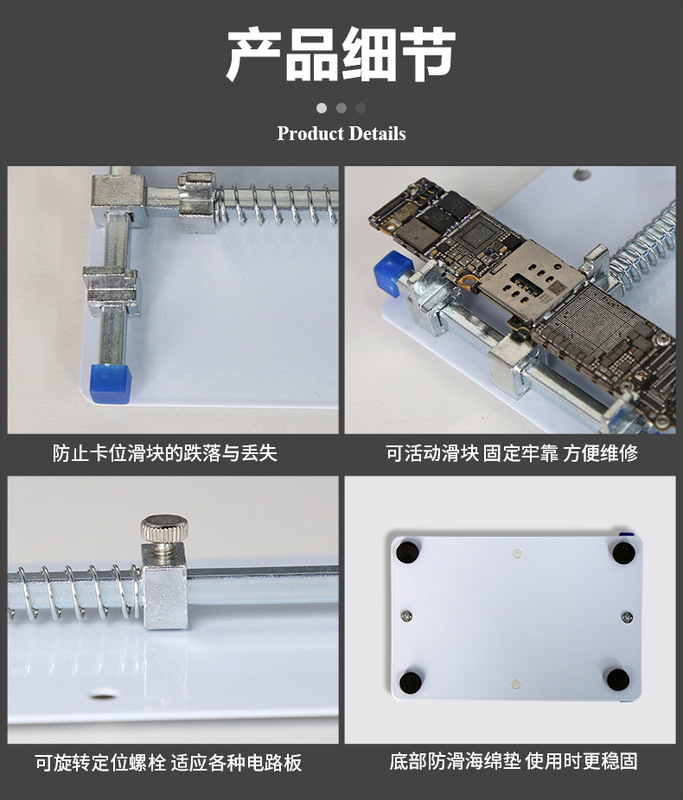 产品细节

Product Details

防止卡位滑块的跌落与丢失

可活动滑块 固定牢靠 方便维修

可旋转定位螺栓 适应各种电路板

底部防滑海绵垫 使用时更稳固