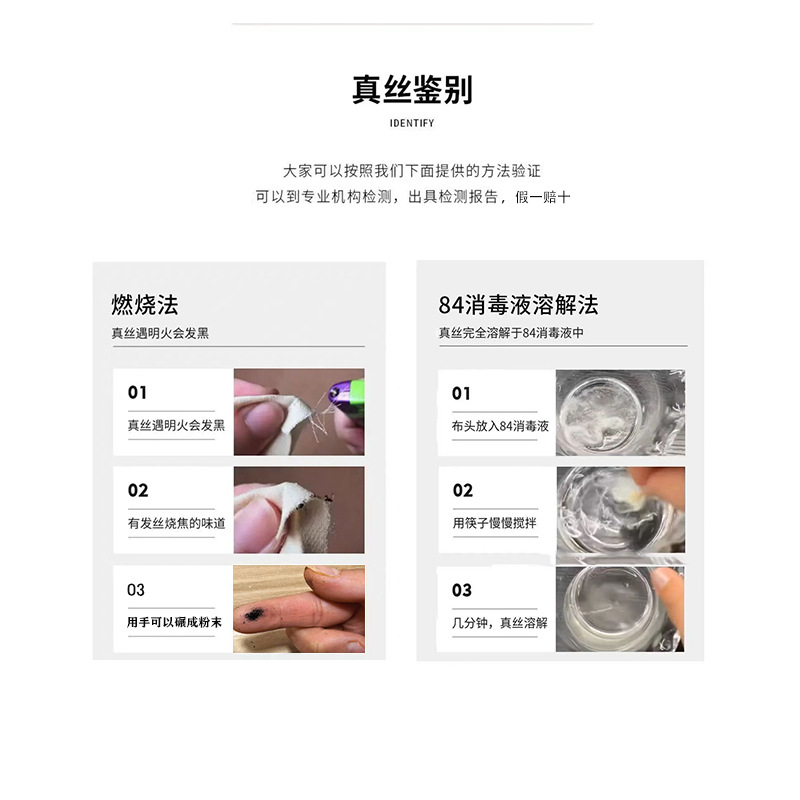 真丝鉴别
IDENTIFY

大家可以按照我们下面提供的方法验证
可以到专业机构检测，出具检测报告，假一赔十

燃烧法
真丝遇明火会发黑

01
真丝遇明火会发黑

02
有发丝烧焦的味道

03
用手可以碾成粉末

84消毒液溶解法
真丝完全溶解于84消毒液中

01
布头放入84消毒液

02
用筷子慢慢搅拌

03
几分钟，真丝溶解