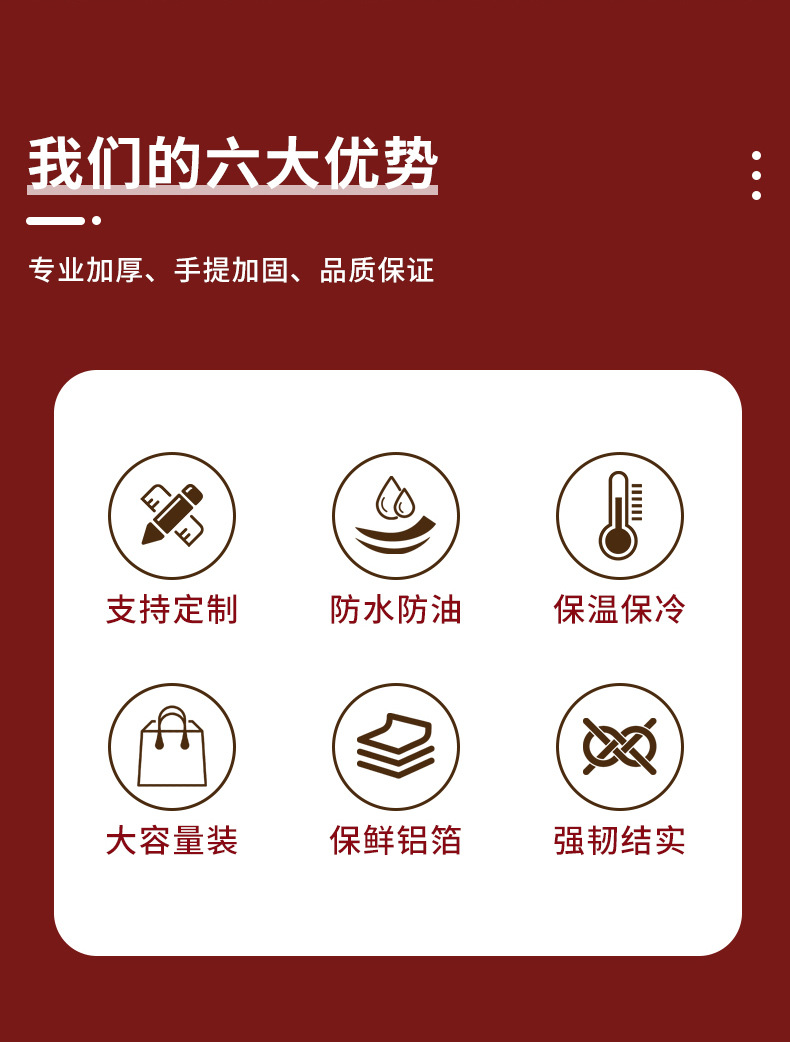 我们的六大优势

专业加厚、手提加固、品质保证

支持定制

防水防油

保温保冷

大容量装

保鲜铝箔

强韧结实