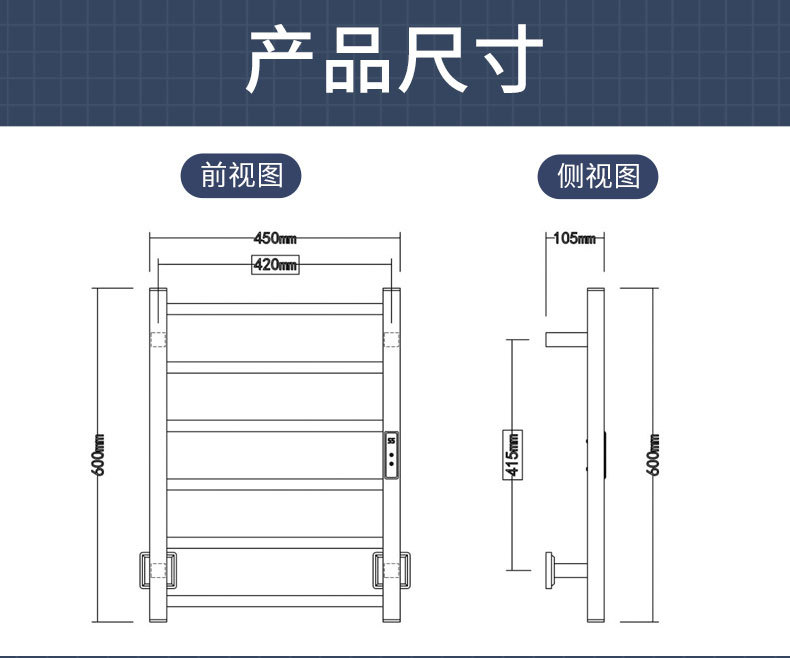 产品尺寸

前视图

侧视图

450mm

420mm

600mm

55

105mm

415mm

600mm