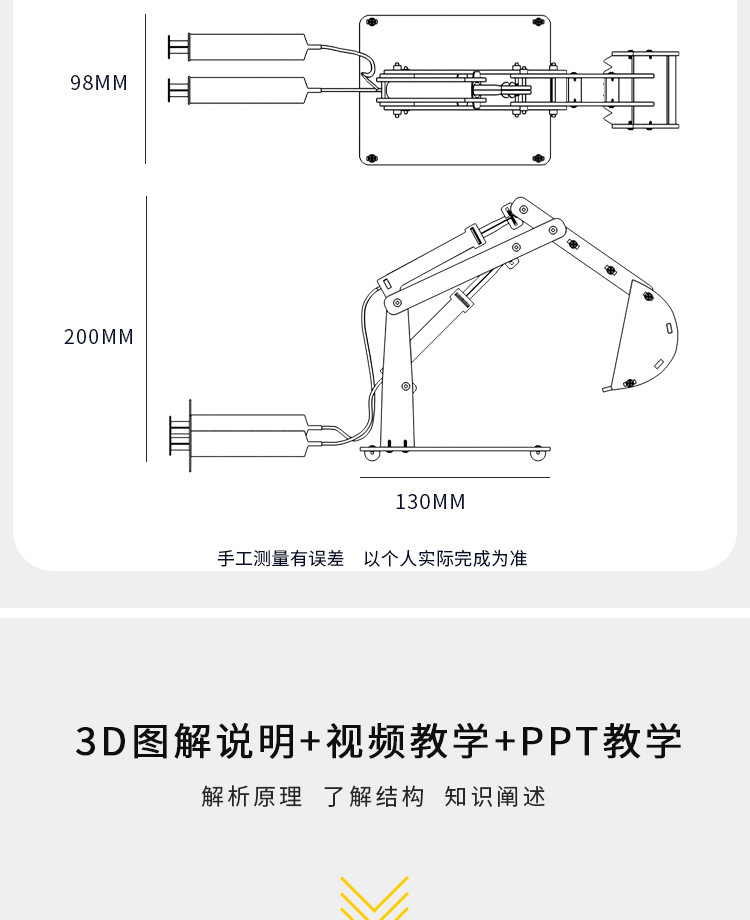 98MM

200MM

130MM

手工测量有误差　以个人实际完成为准

3D图解说明+视频教学+PPT教学

解析原理　了解结构　知识阐述